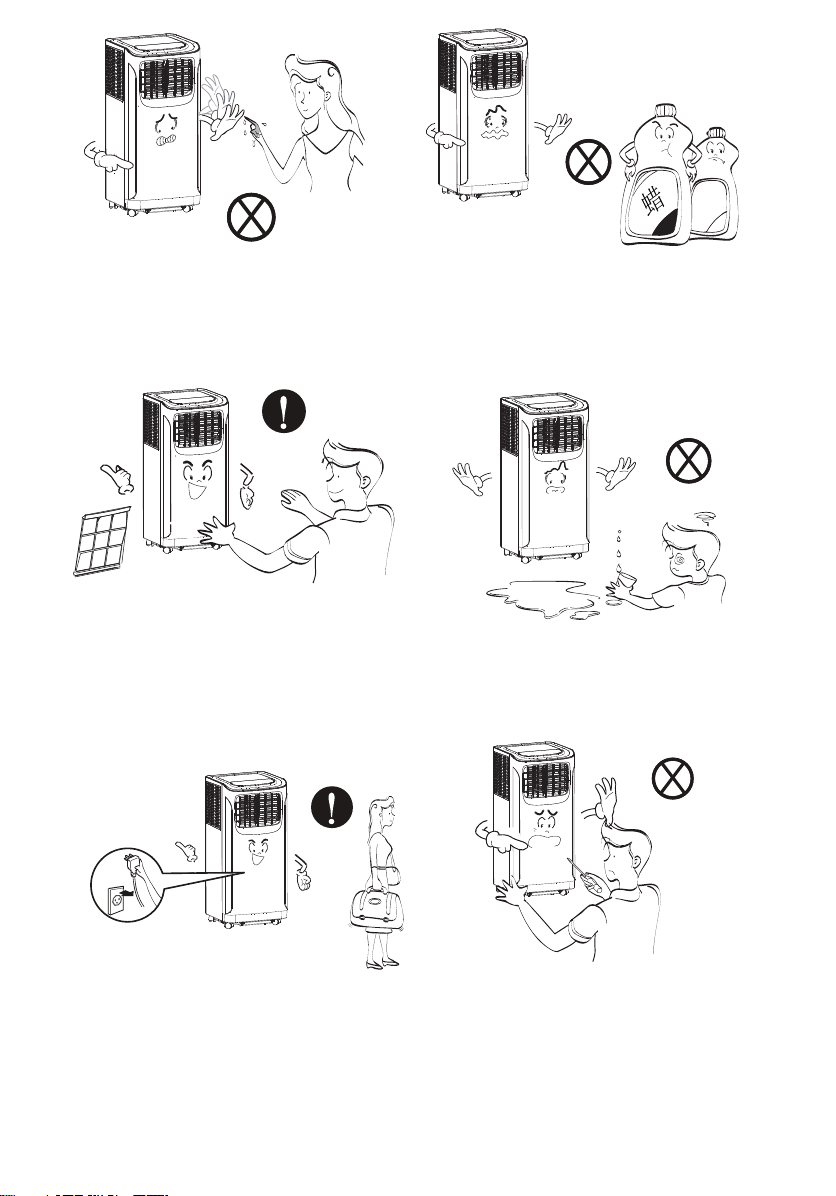 蜡