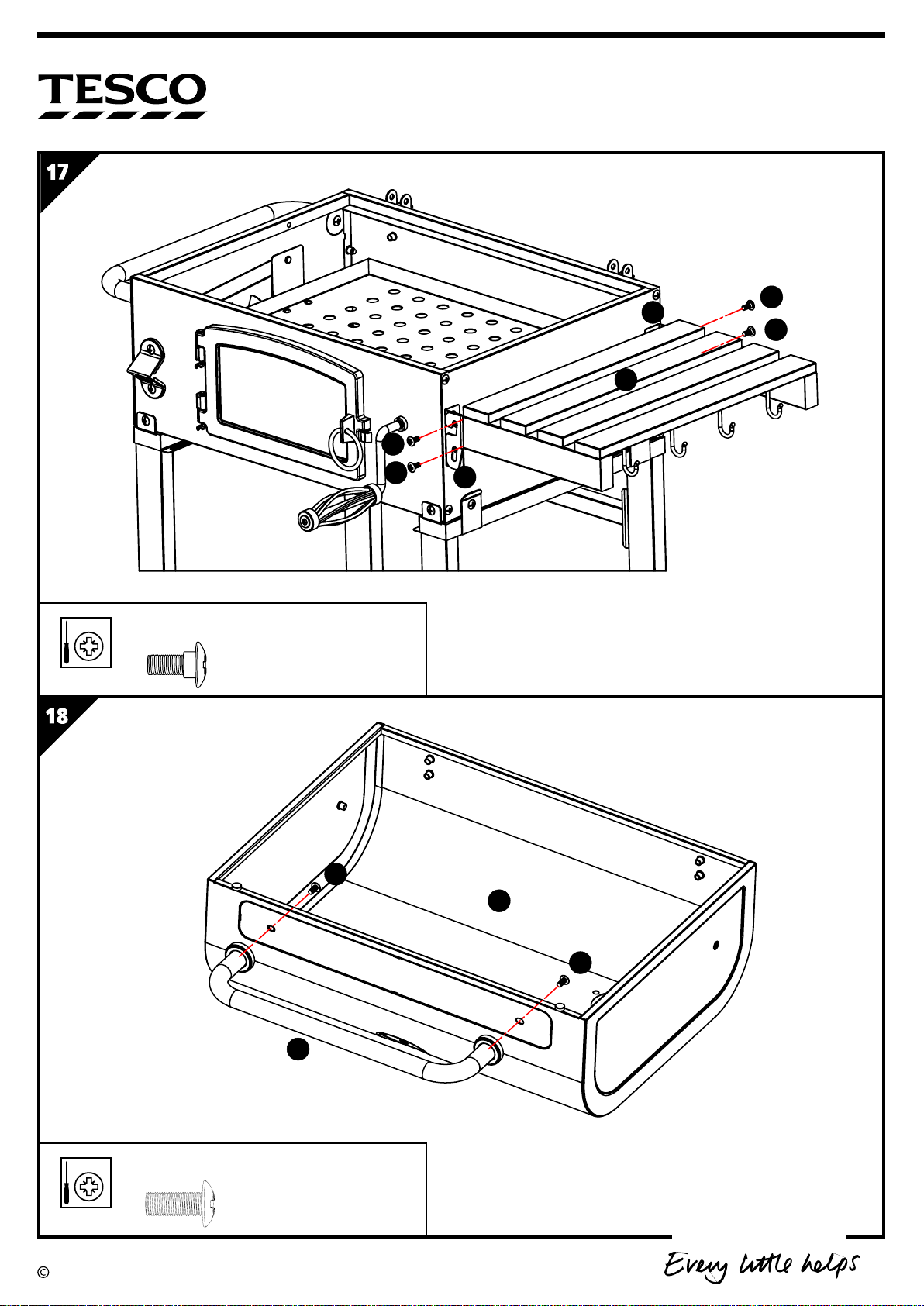 TESCO

17

18

©

Every little helps