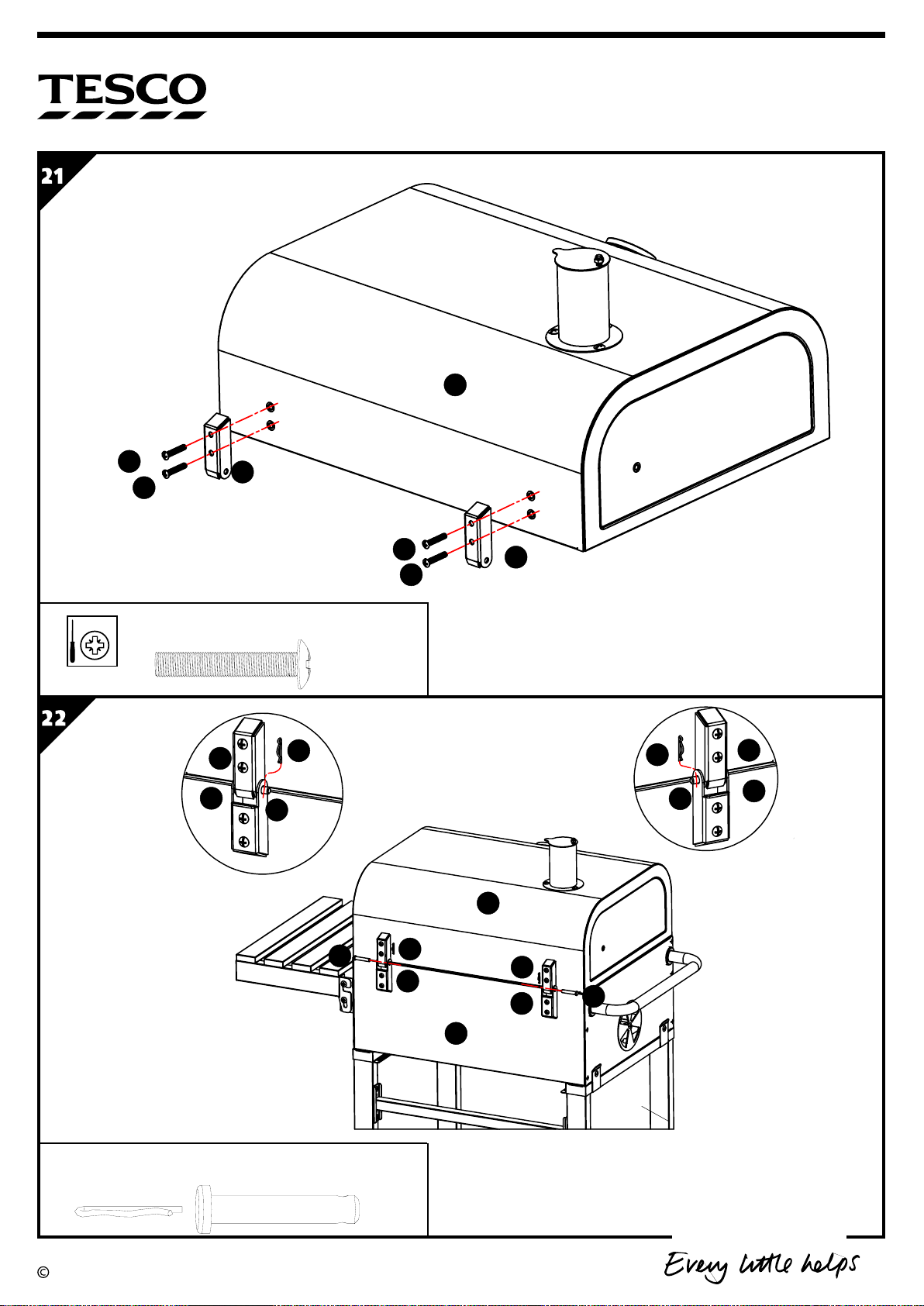 TESCO

21

22

©

Every little helps