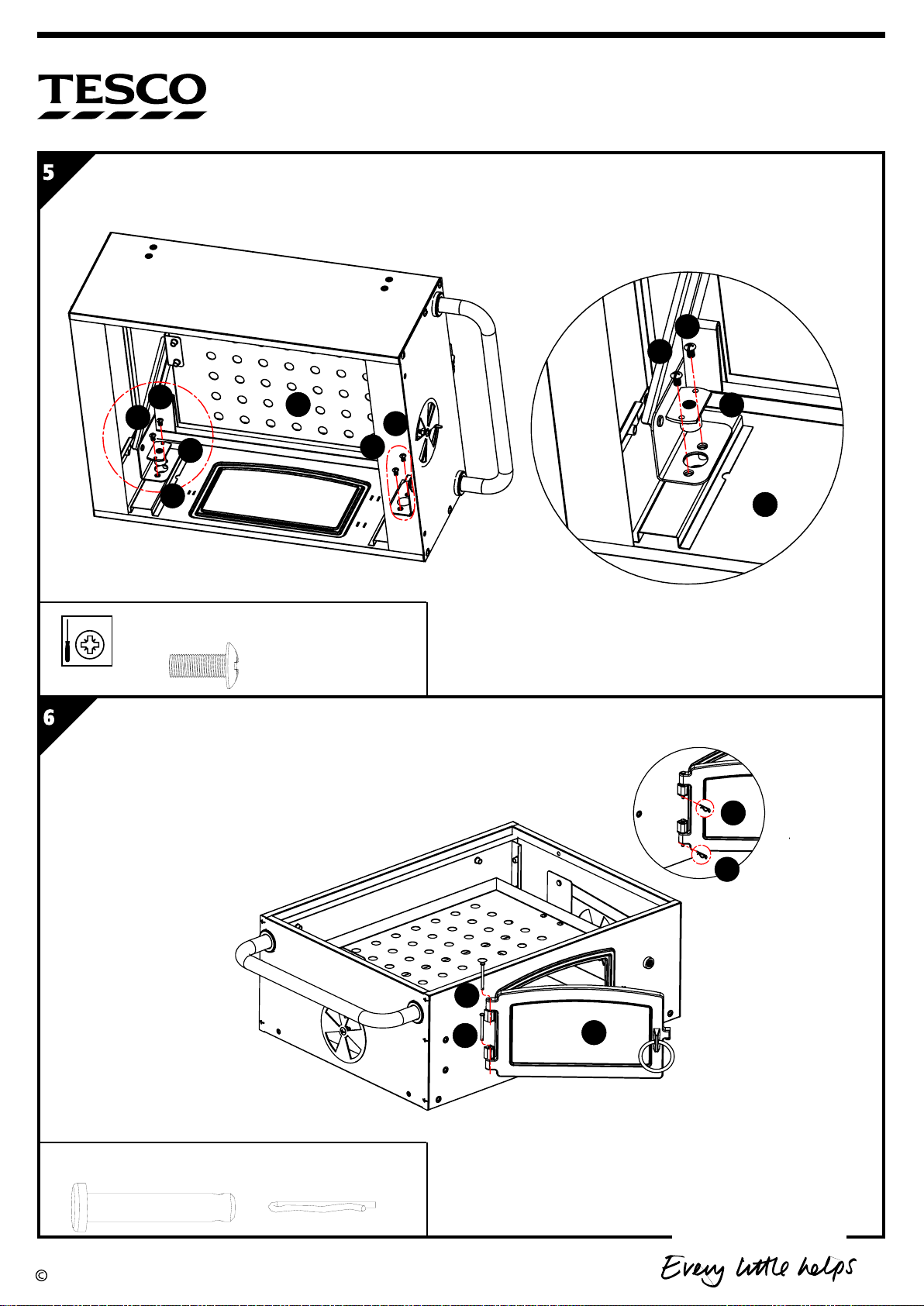 TESCO

5

6

©

Every little helps