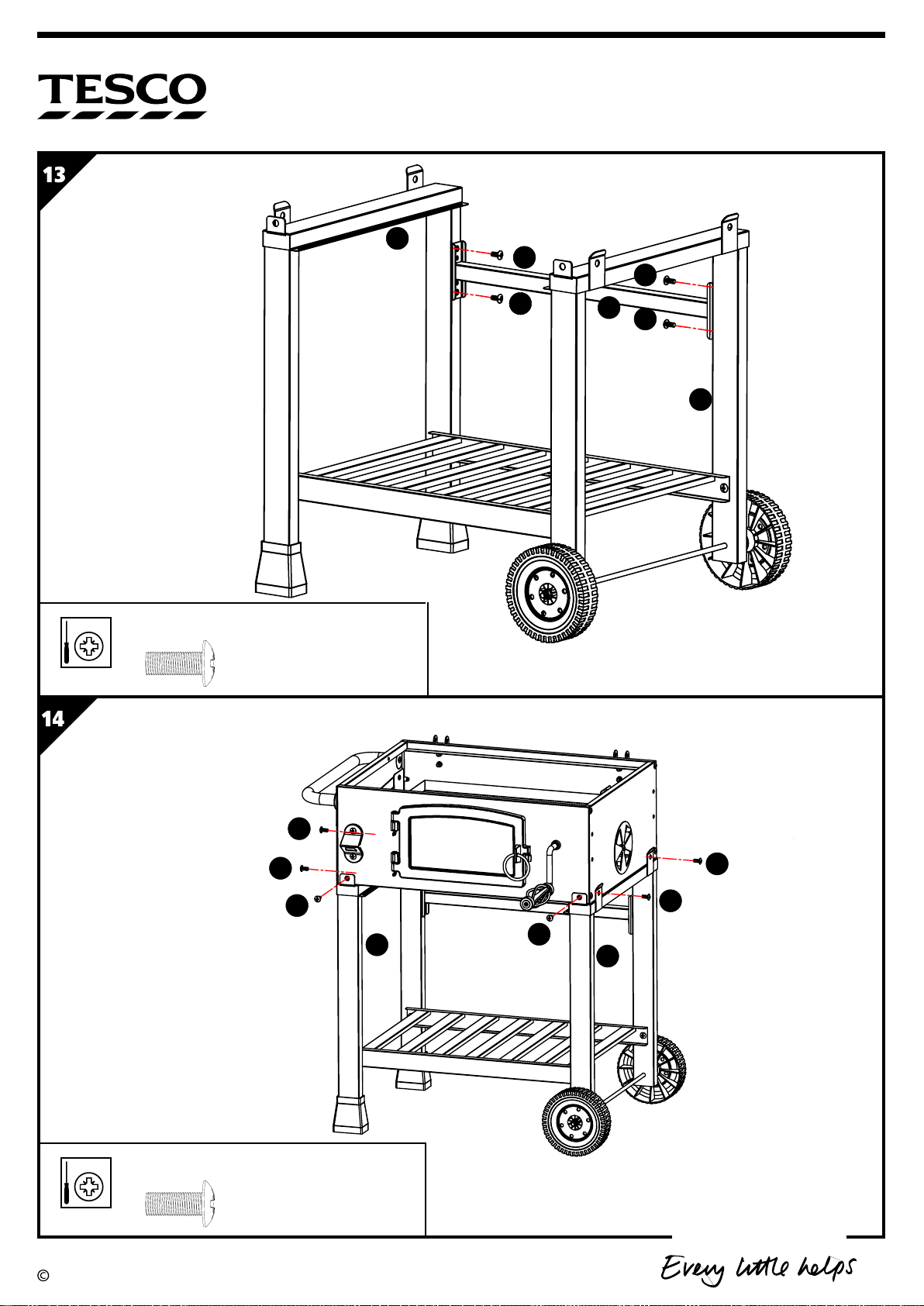 TESCO

13

14

©

Every little helps