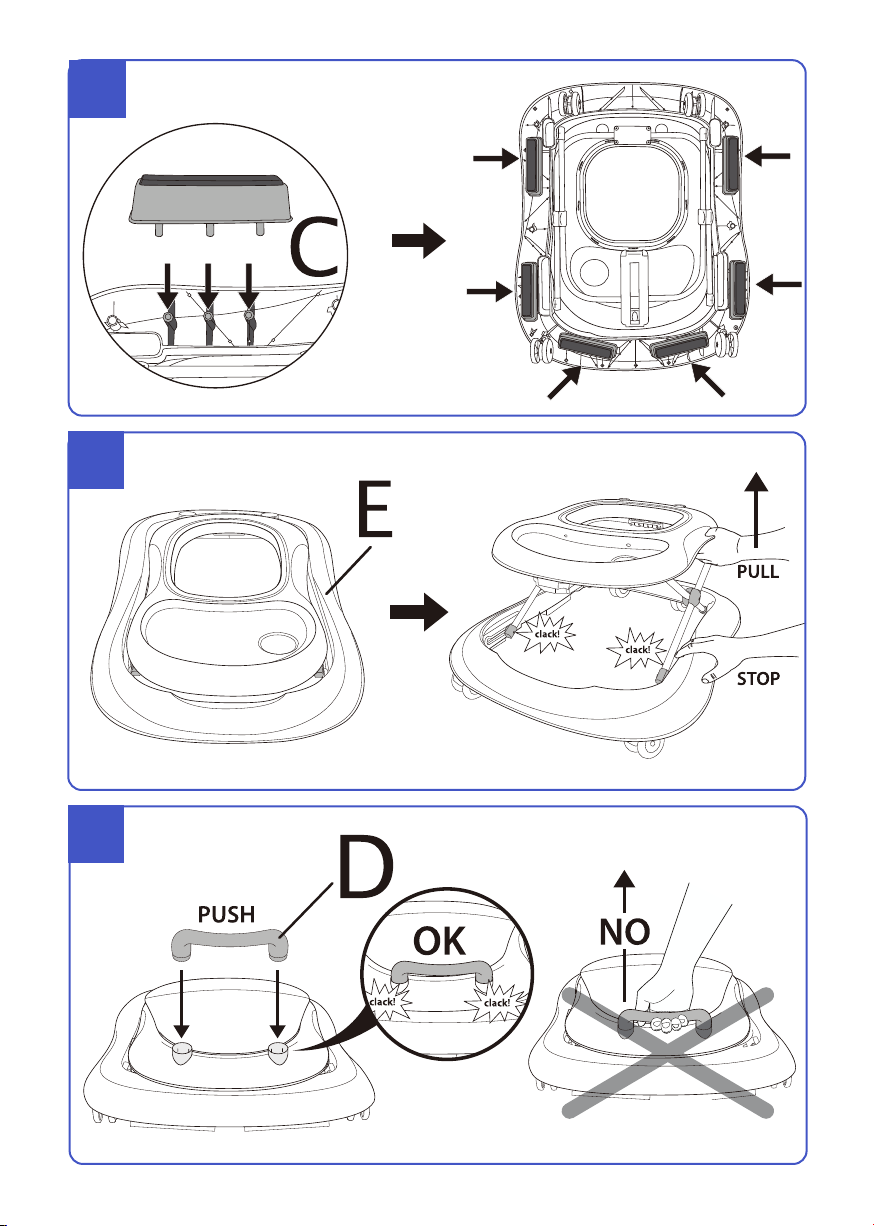 C

E

PULL

clack!

clack!

STOP

D

PUSH

OK

clack!

clack!

NO