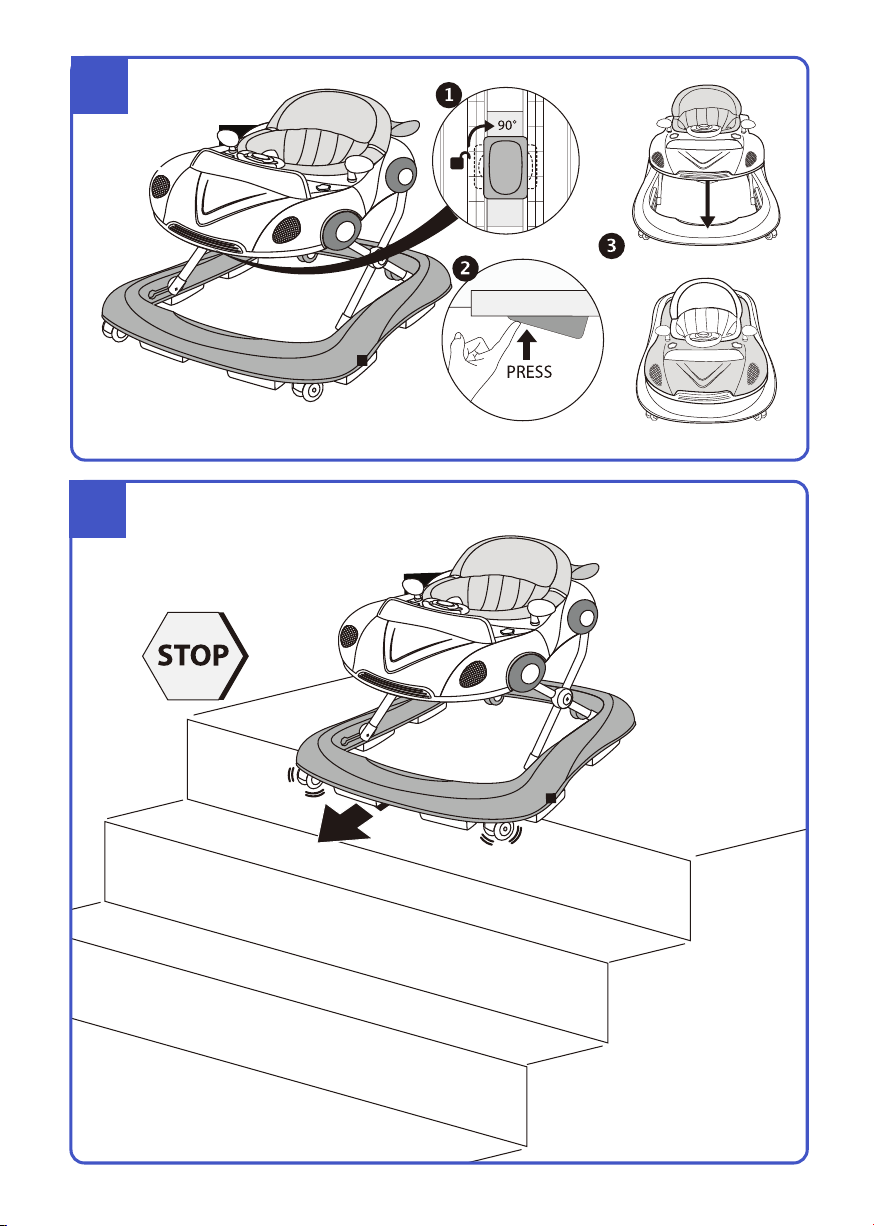 1
90°
2
PRESS
3

STOP