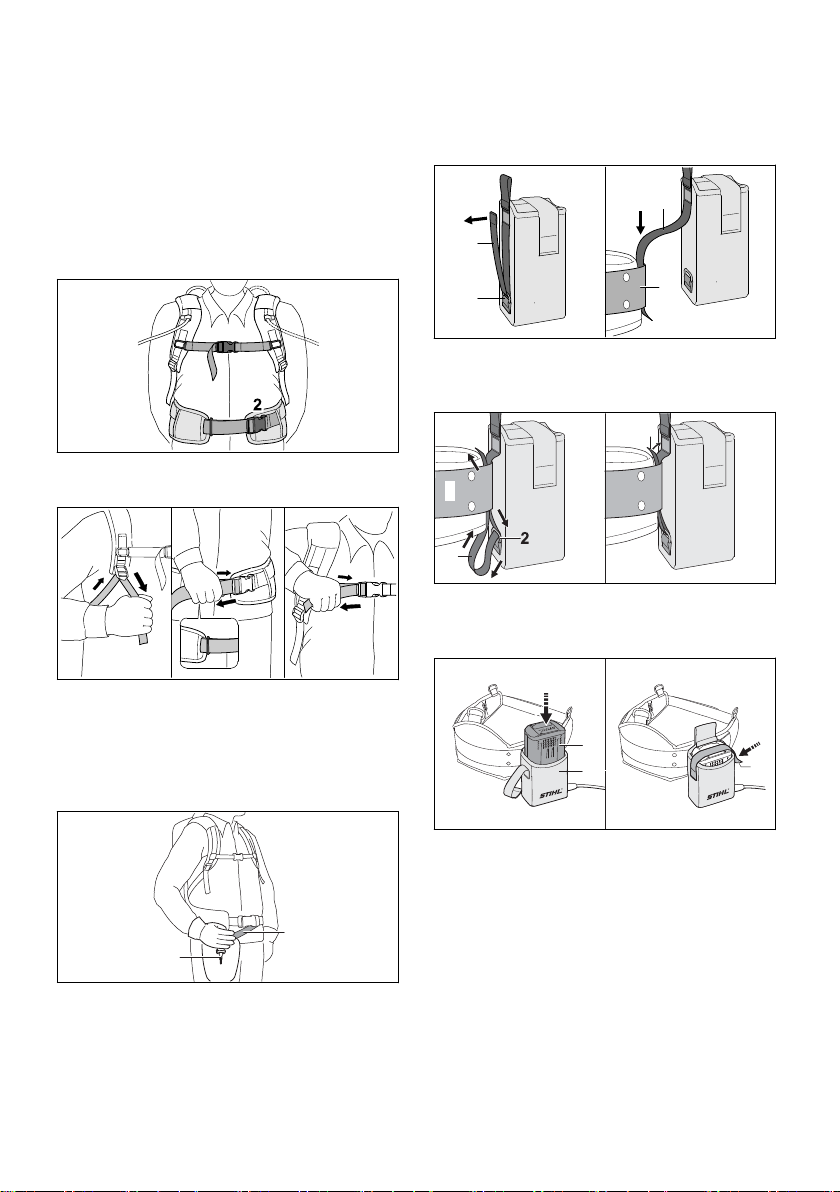 2

2

STIHL

STIHL