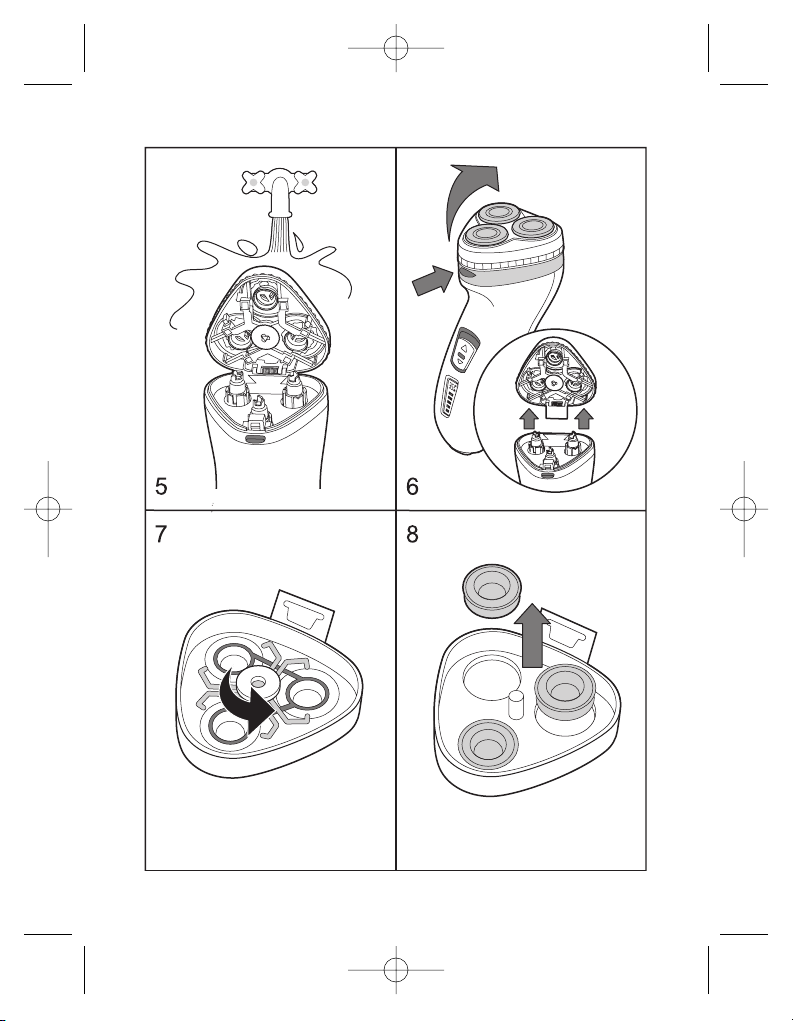 5

6

7

8