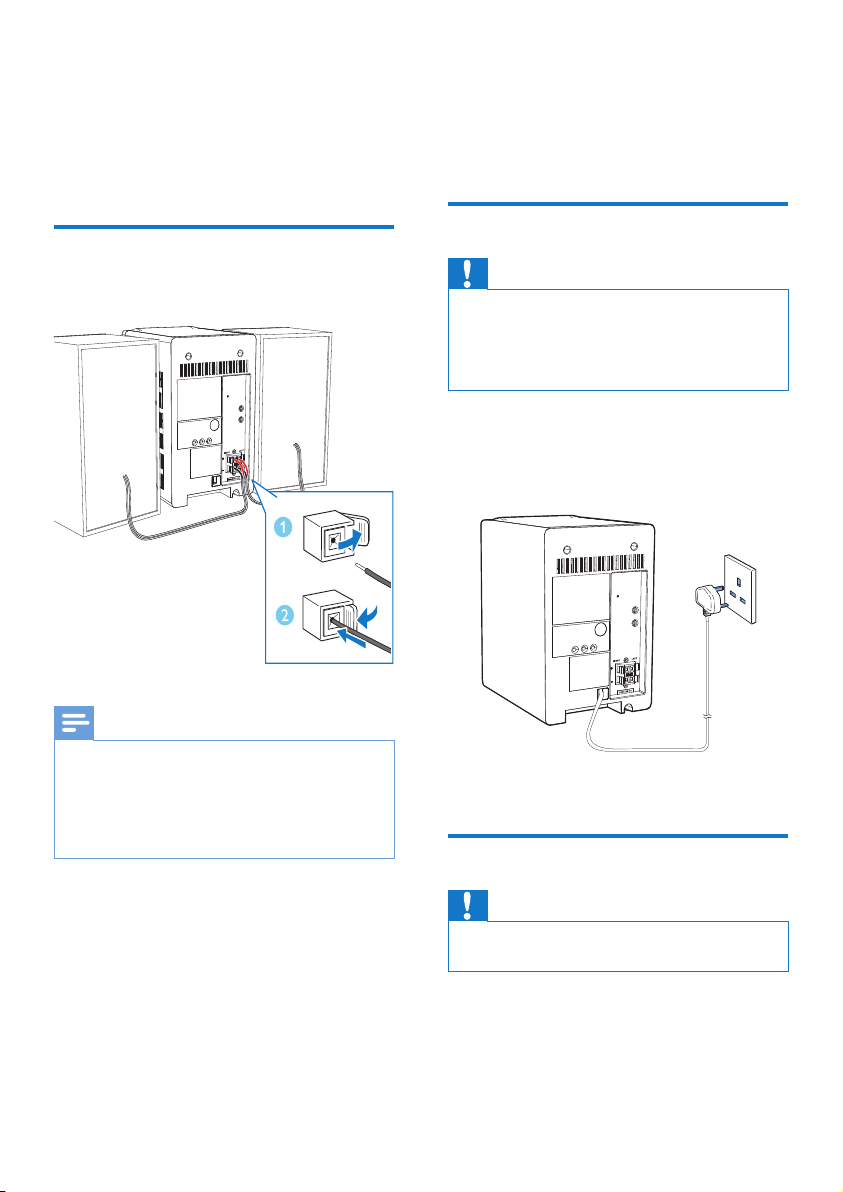 1

2