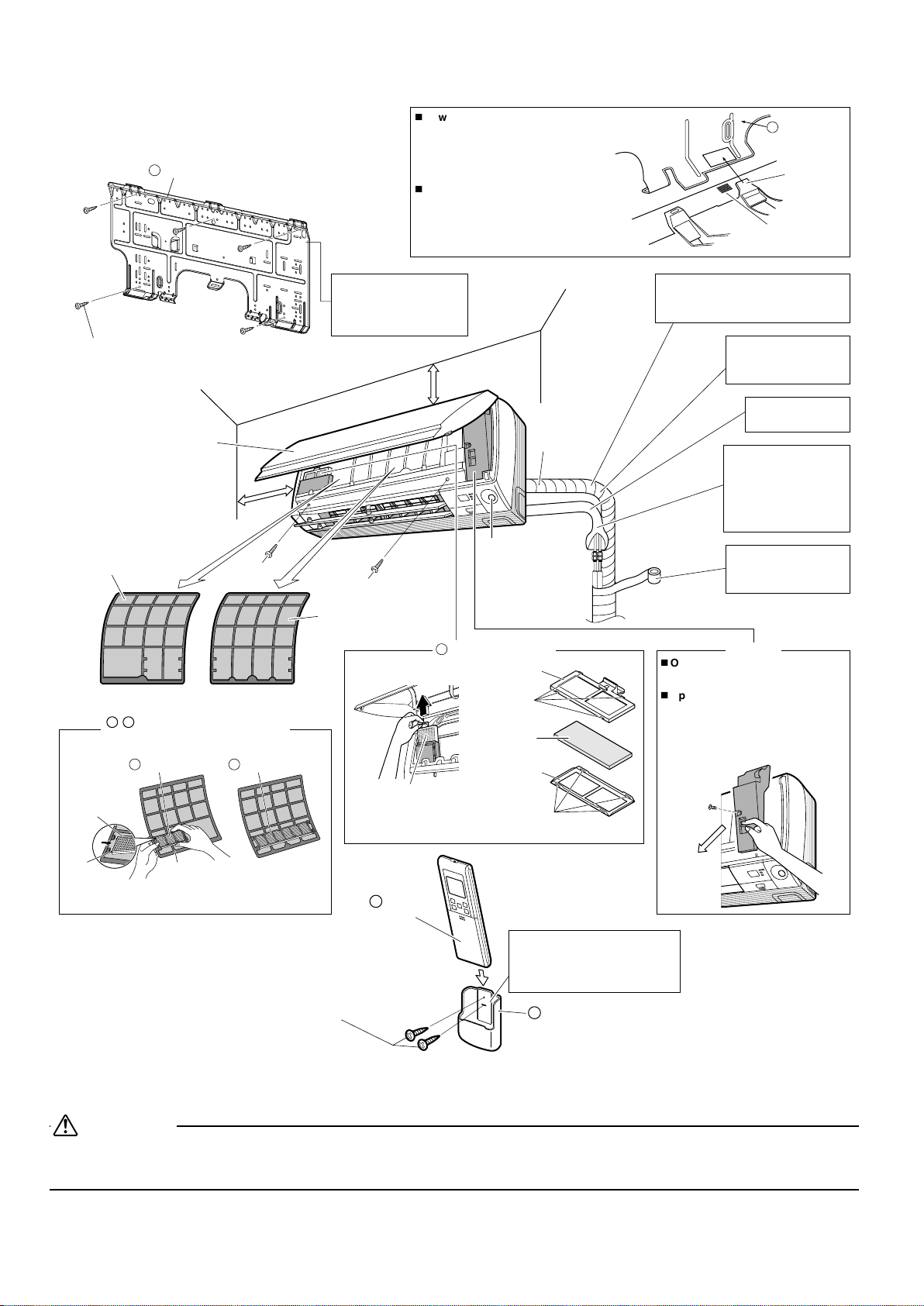 w

O

p