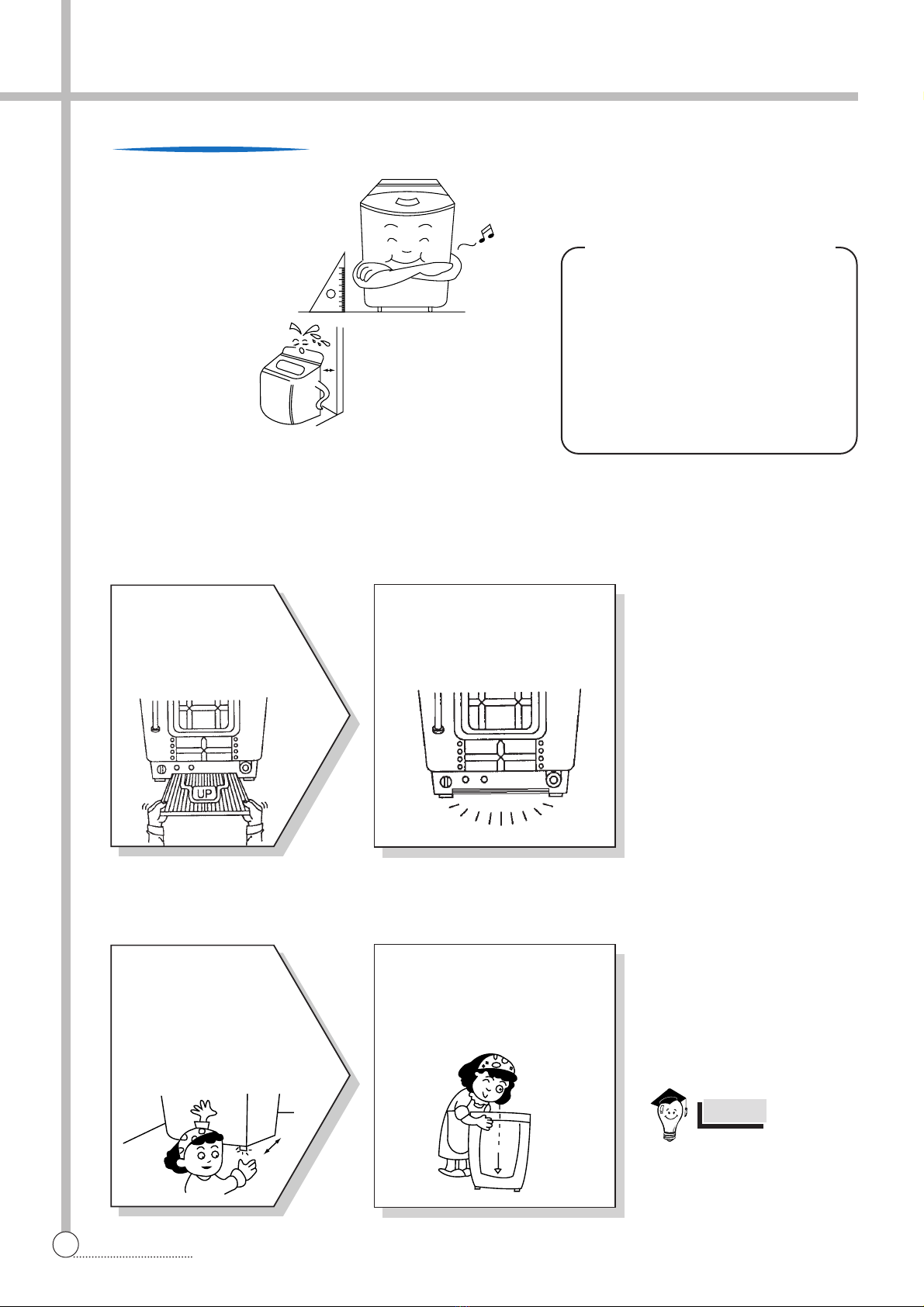 UP