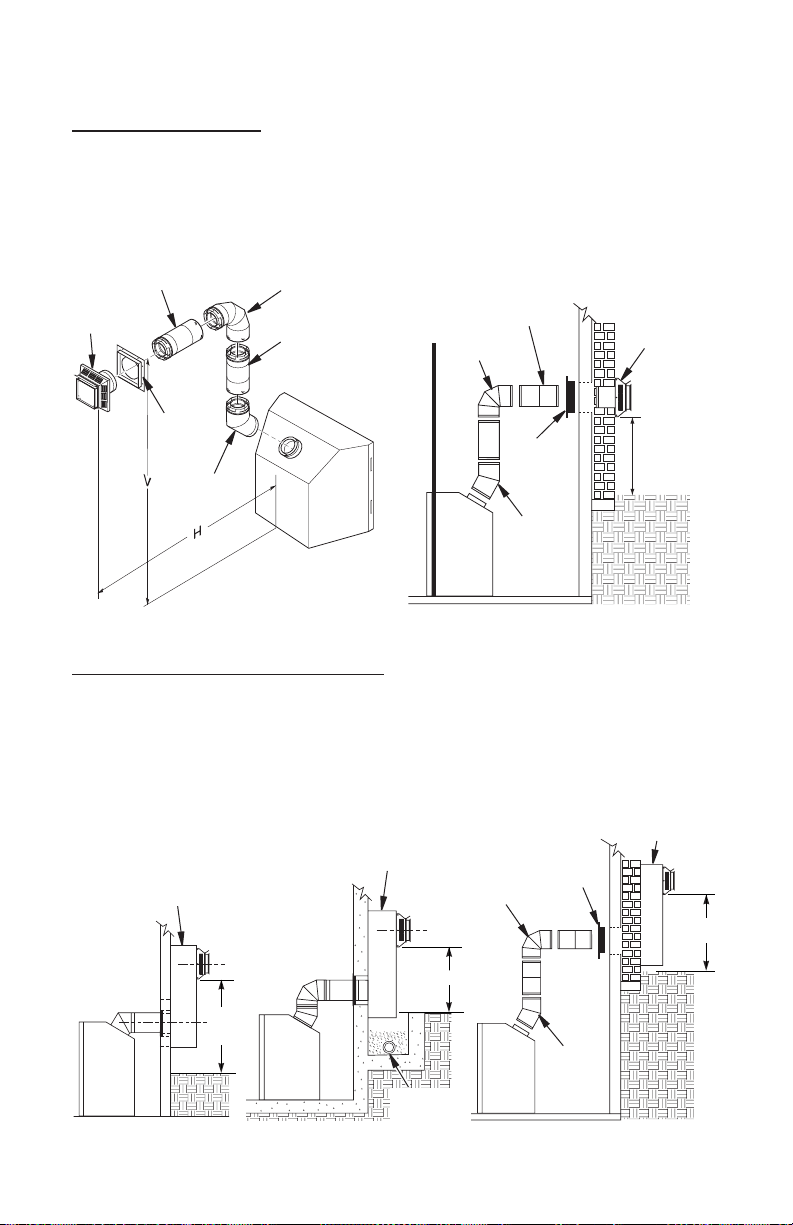 V

H