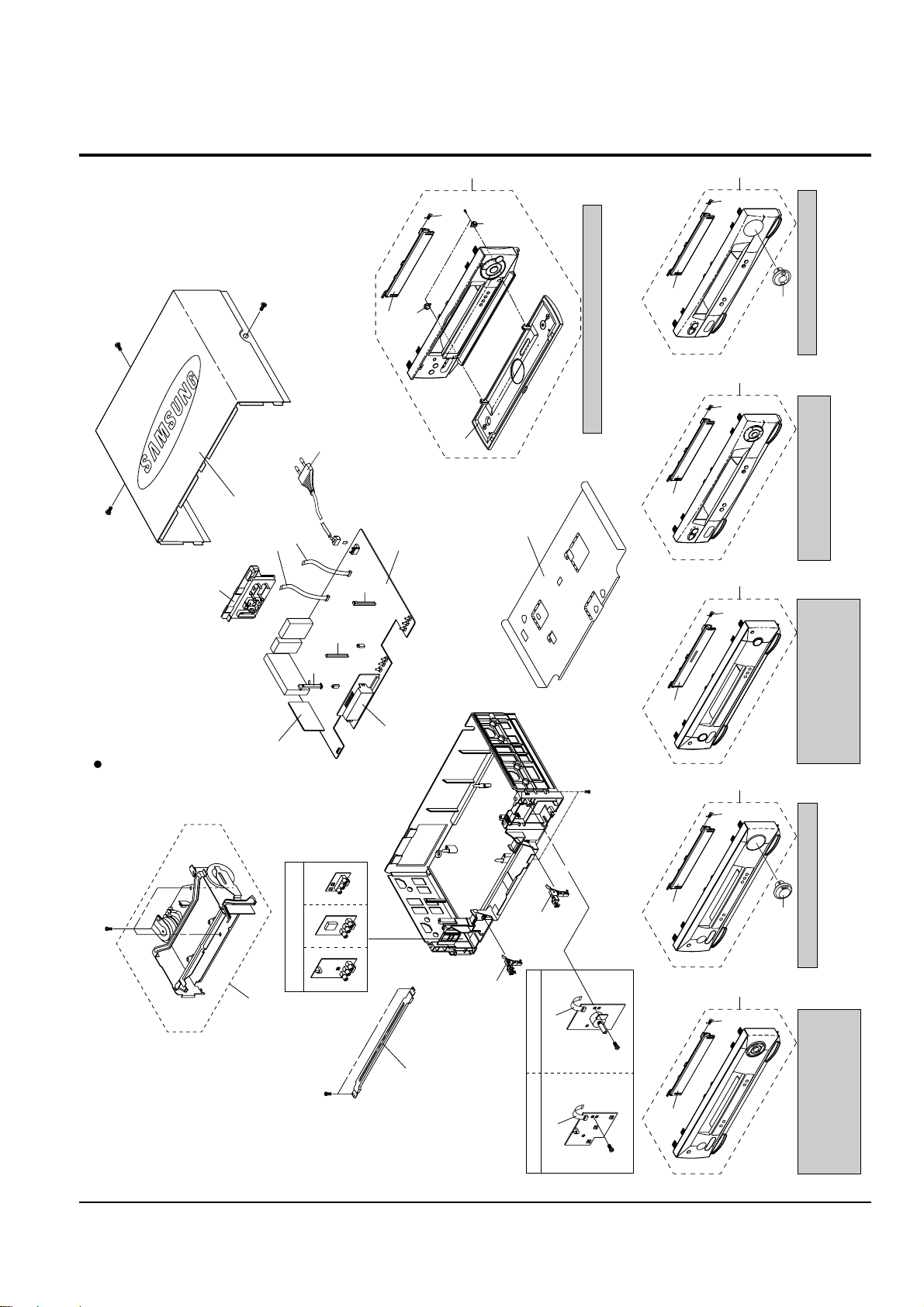 SAMSUNG