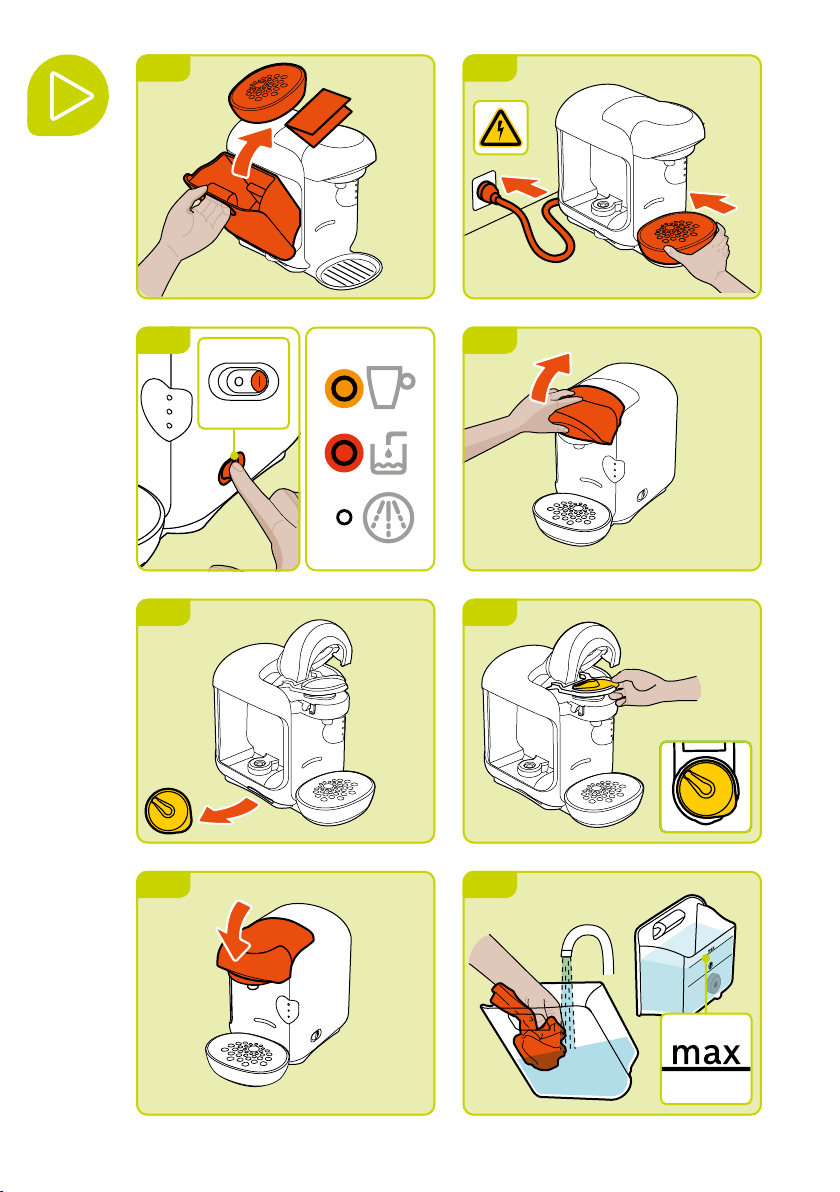 max