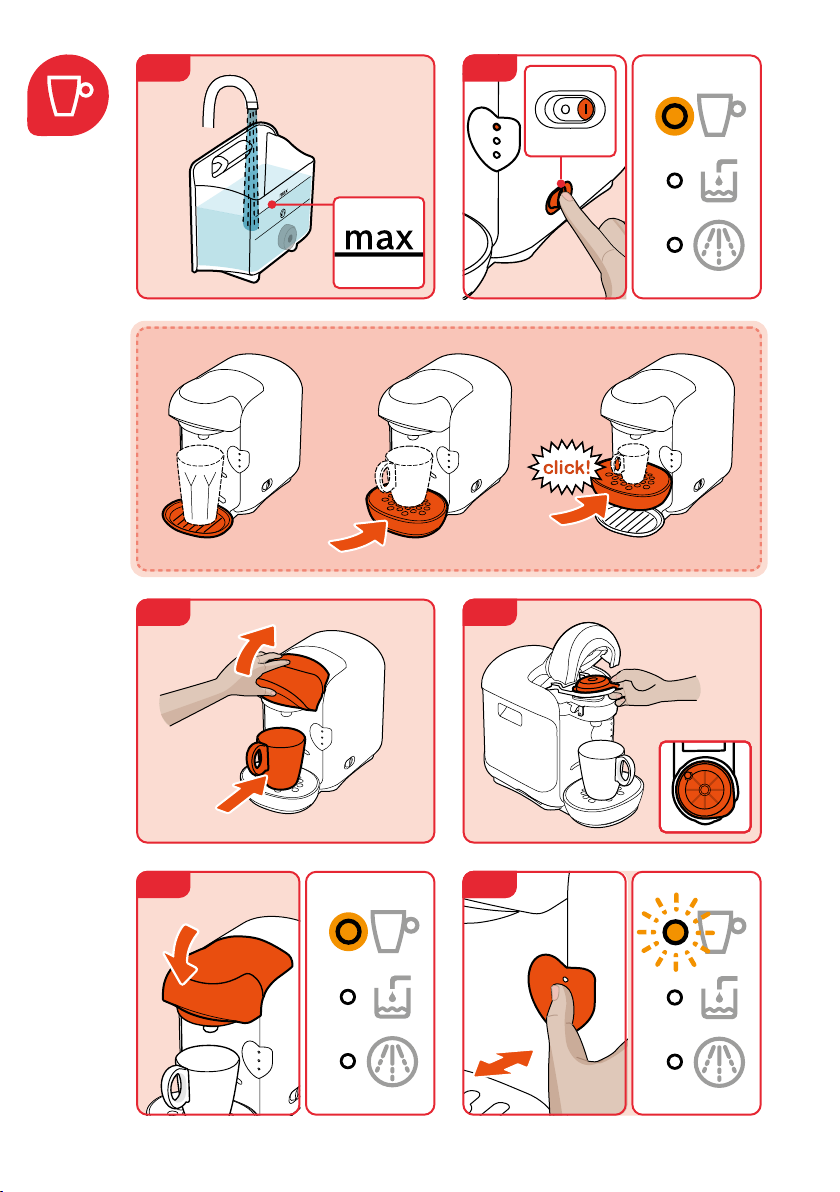 max

click!