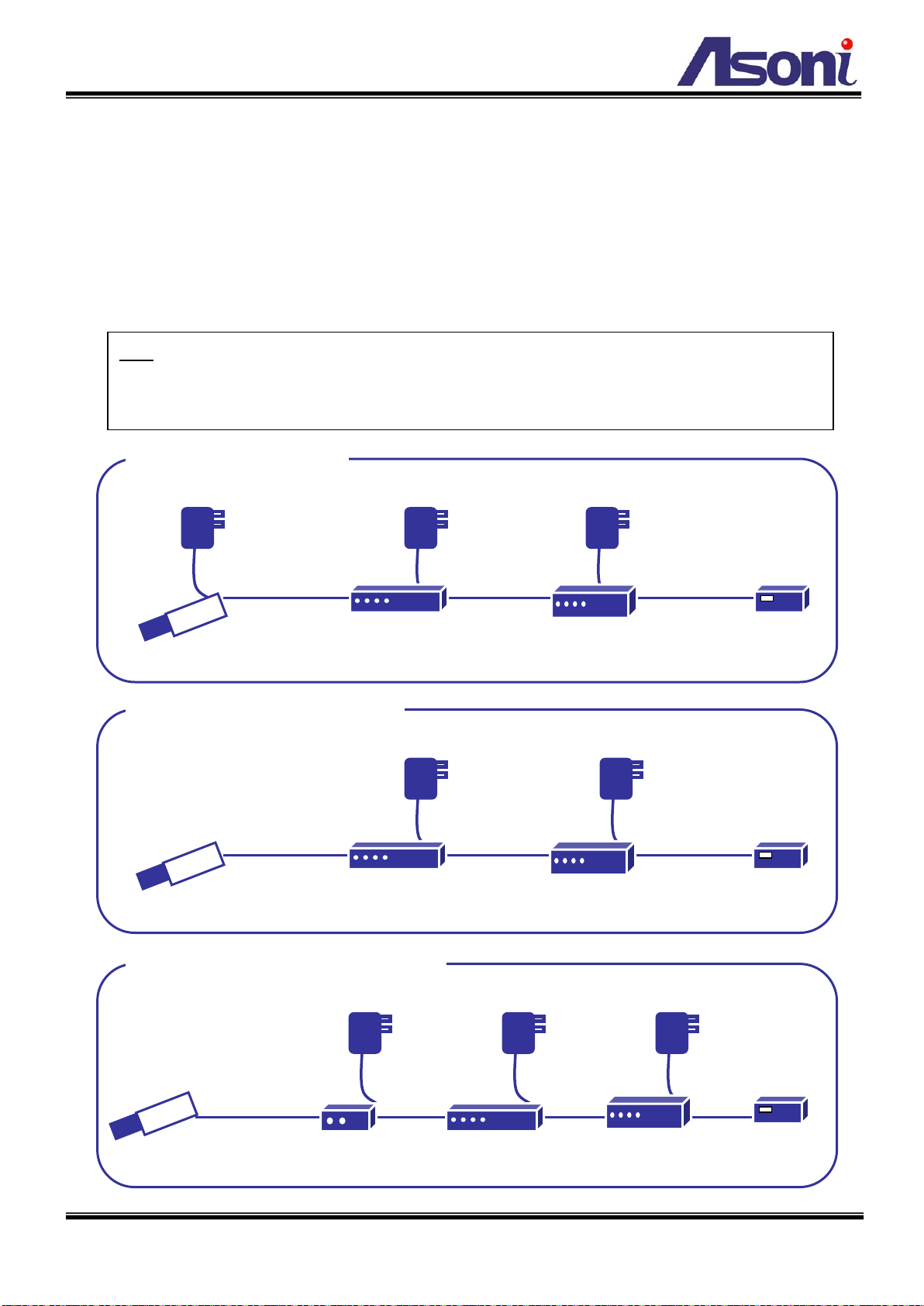 Asoni