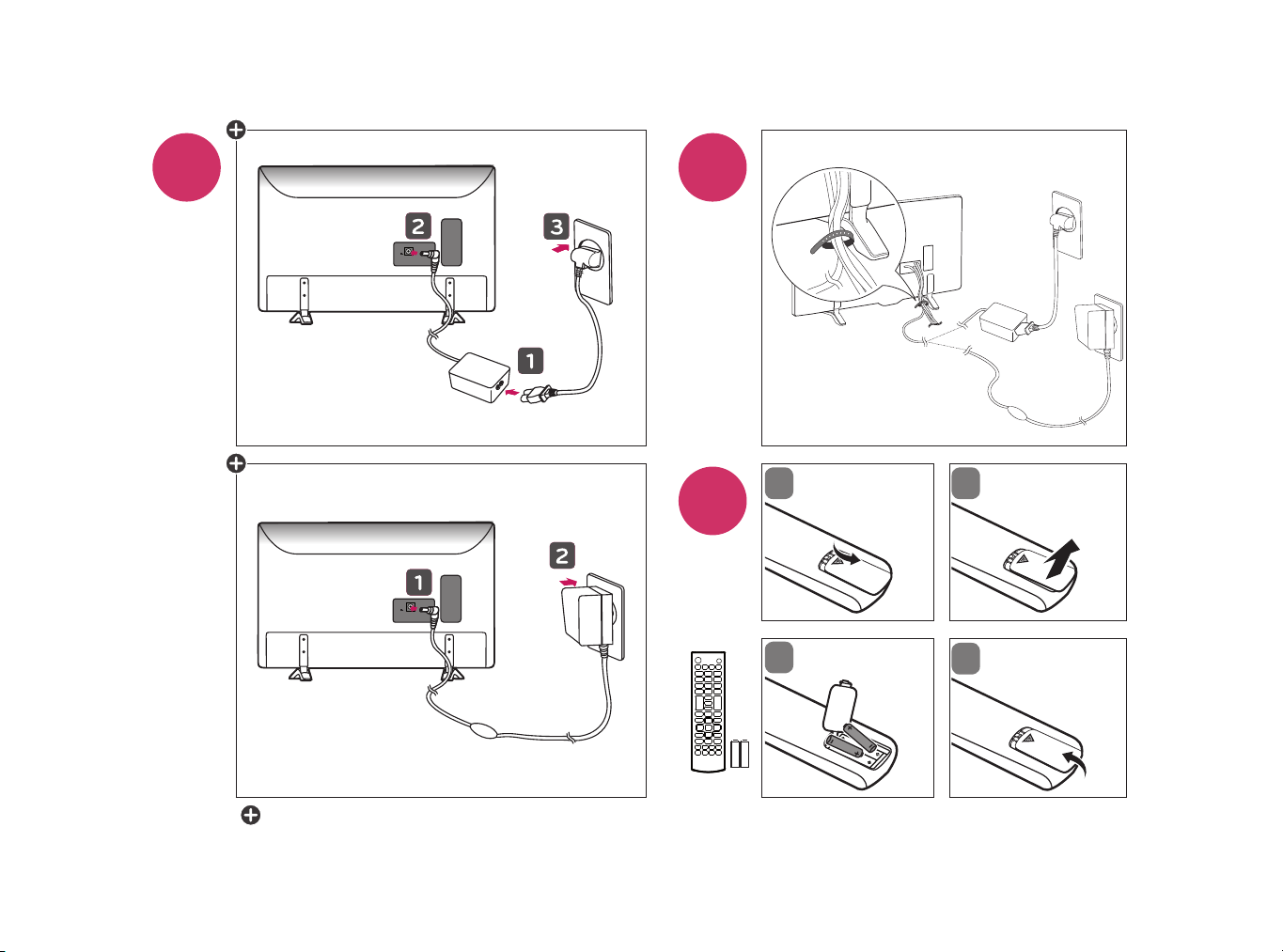 2

3

1

1

2