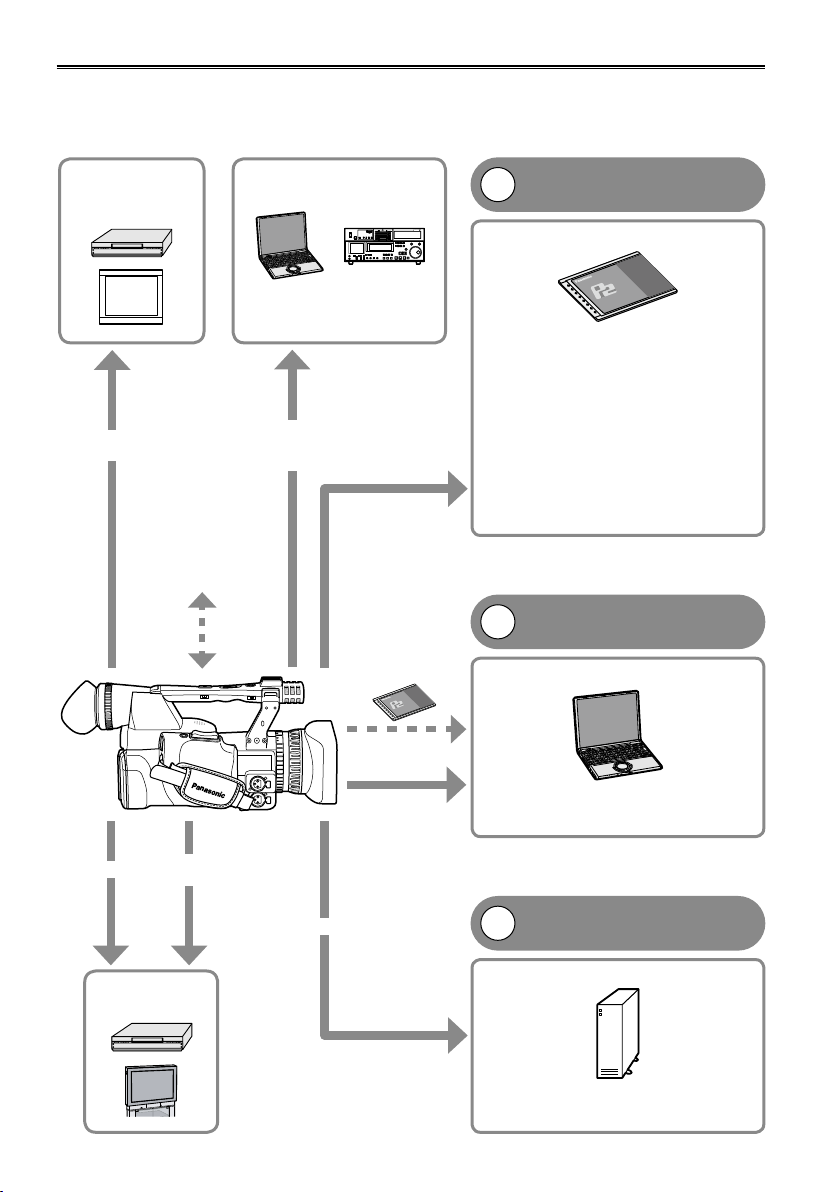 Panasonic