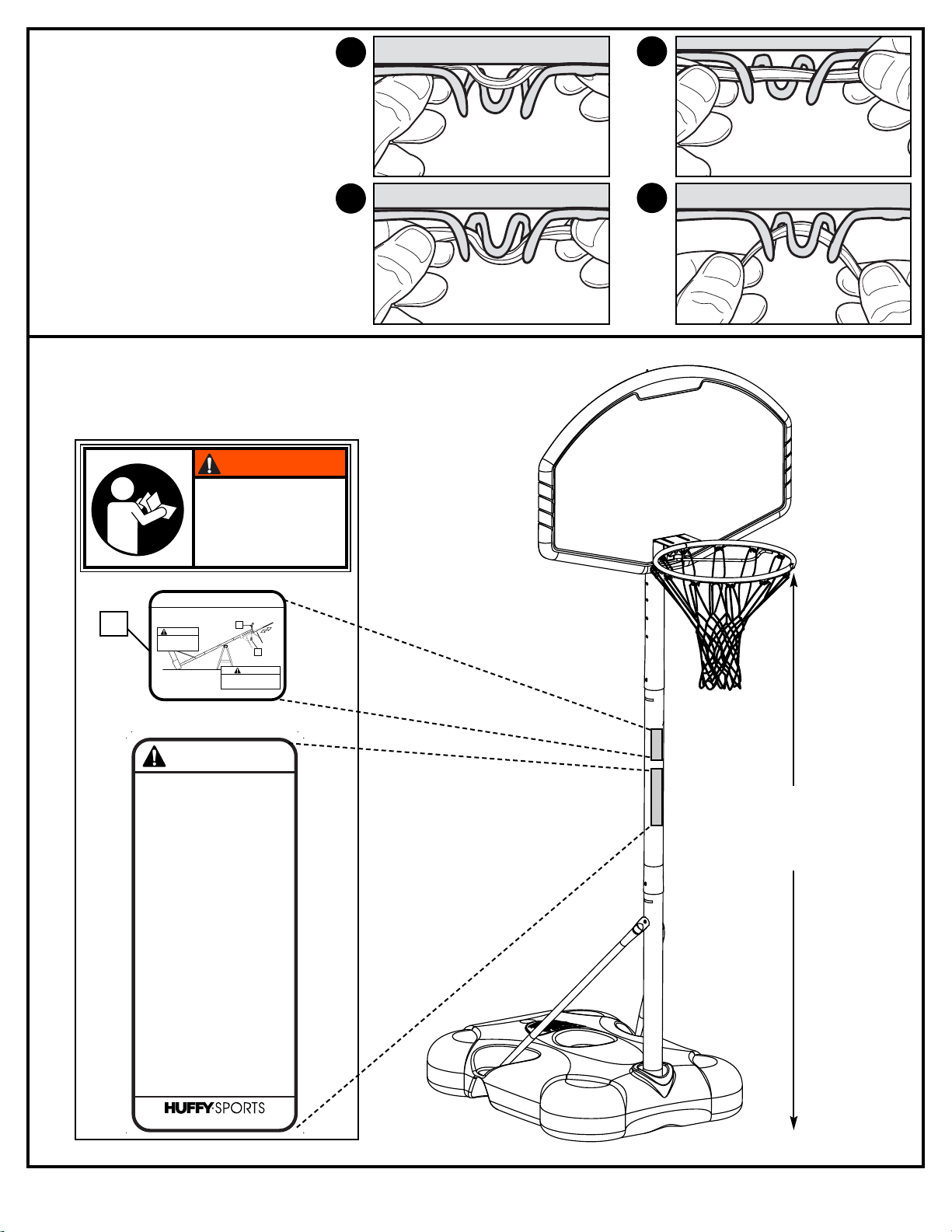 HUFFY SPORTS