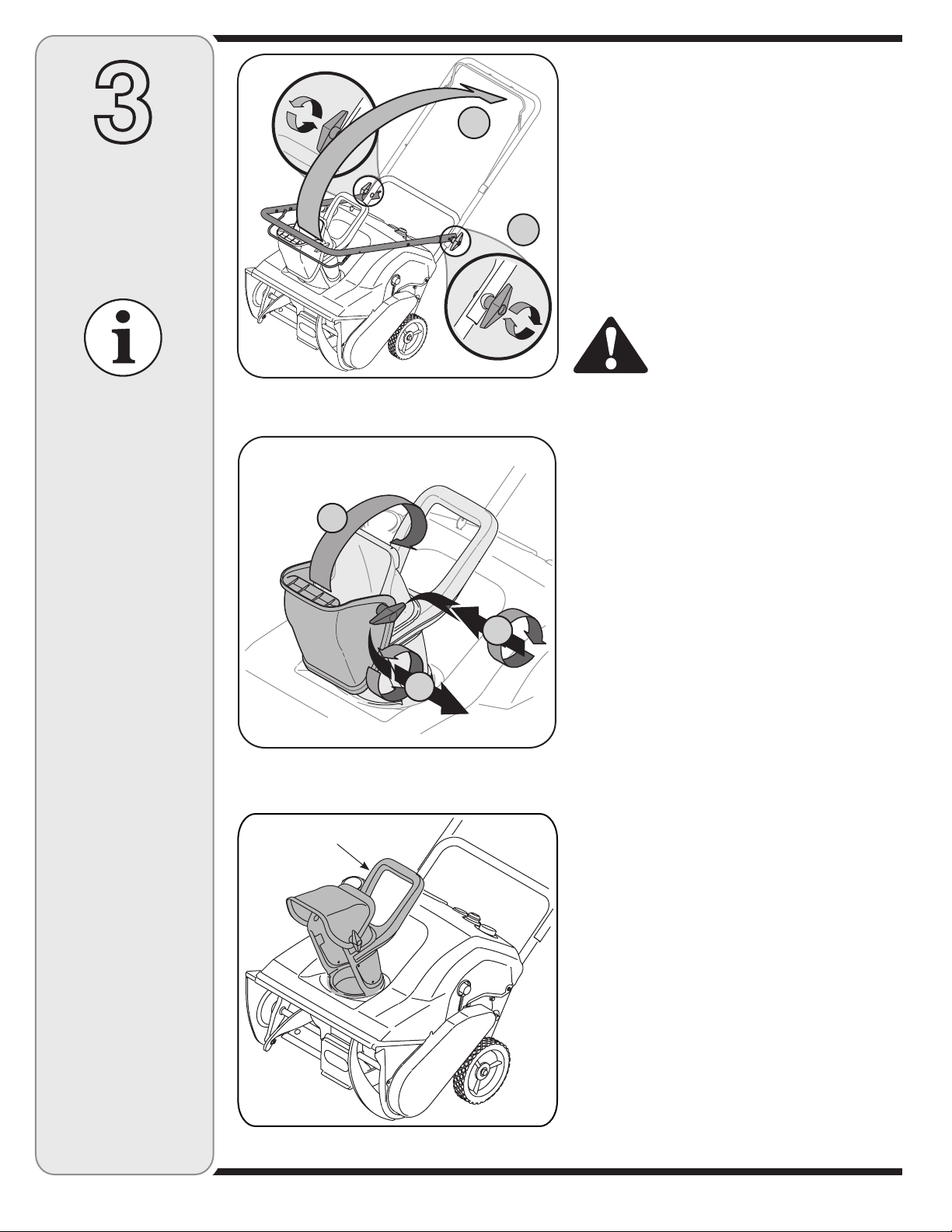 3