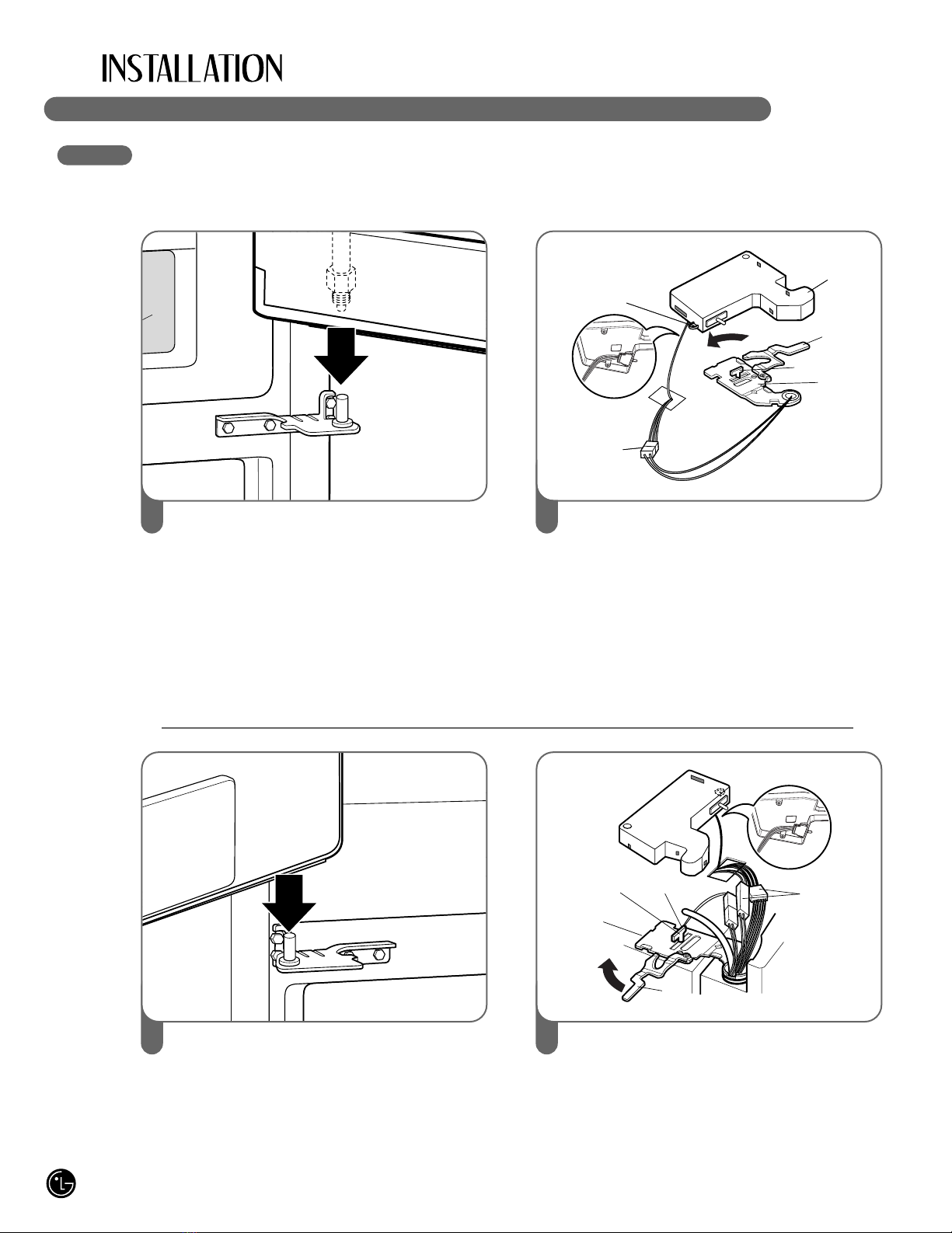 INSTALLATION