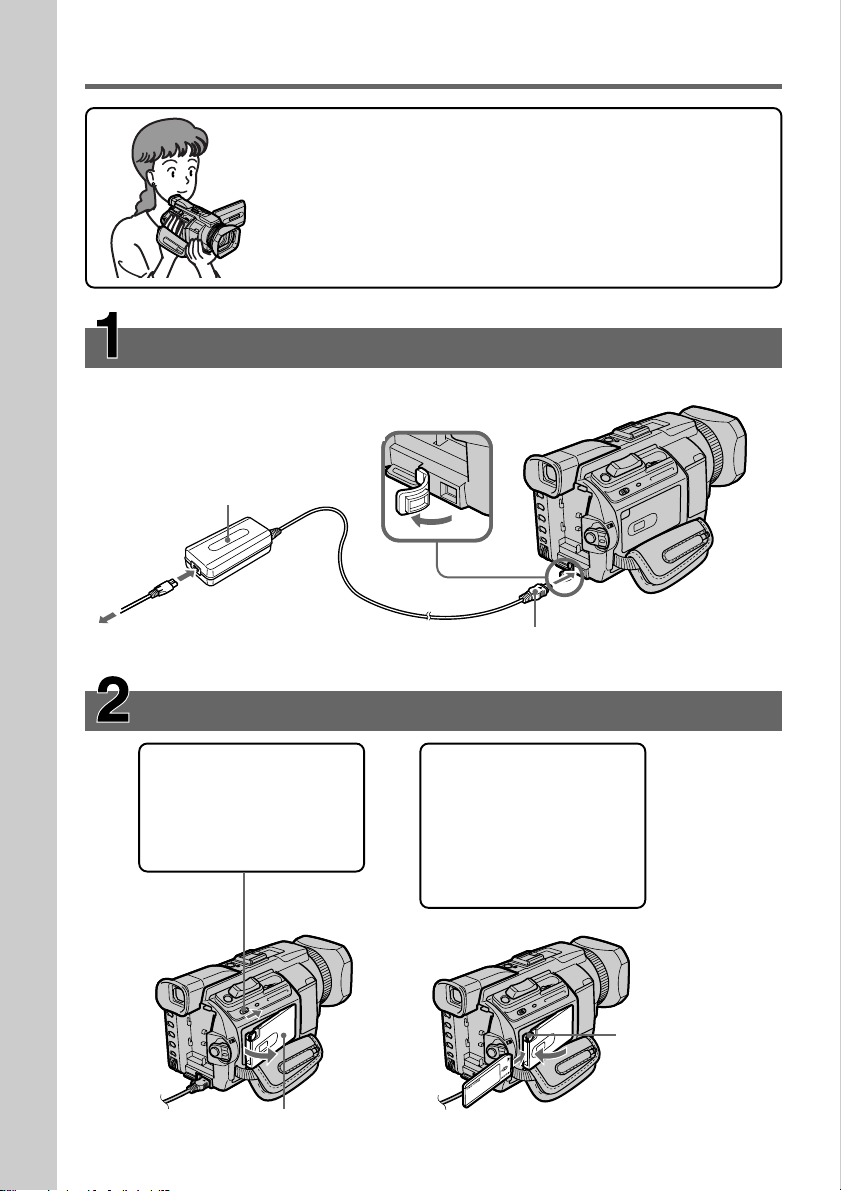 1

2