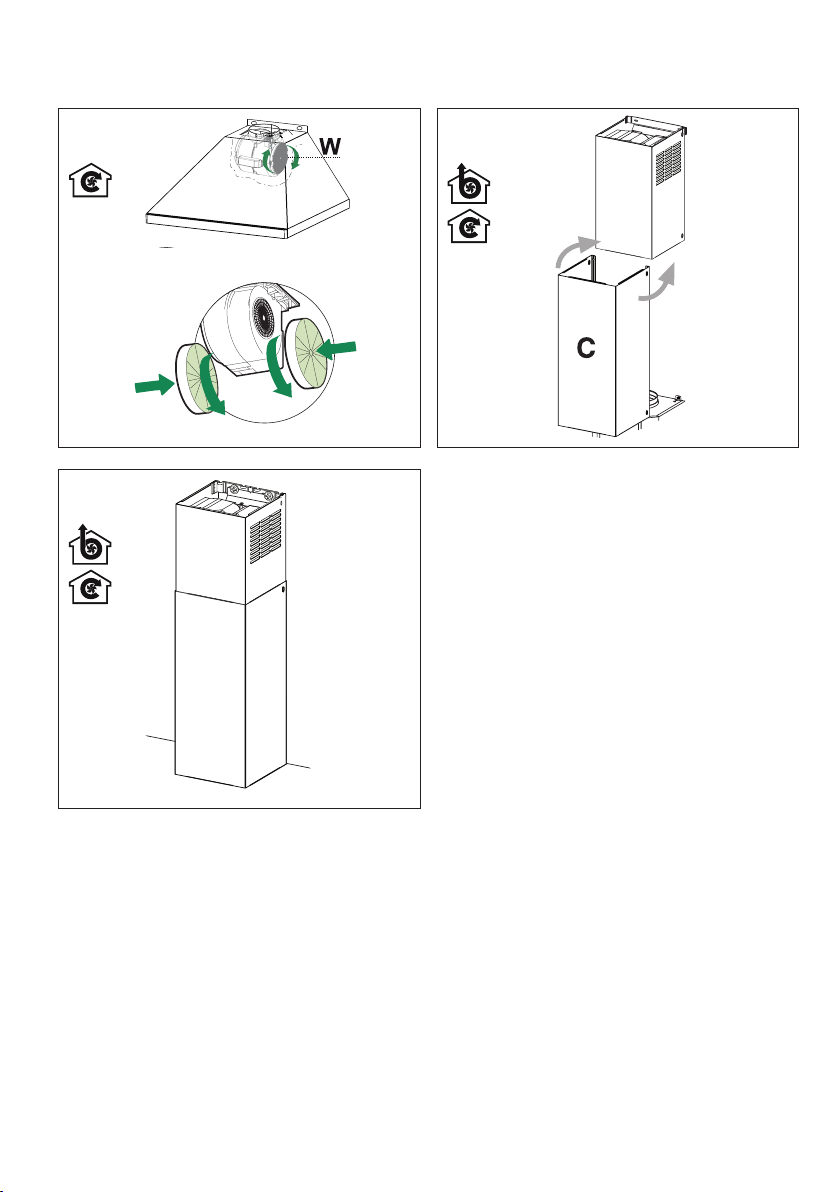 W

C