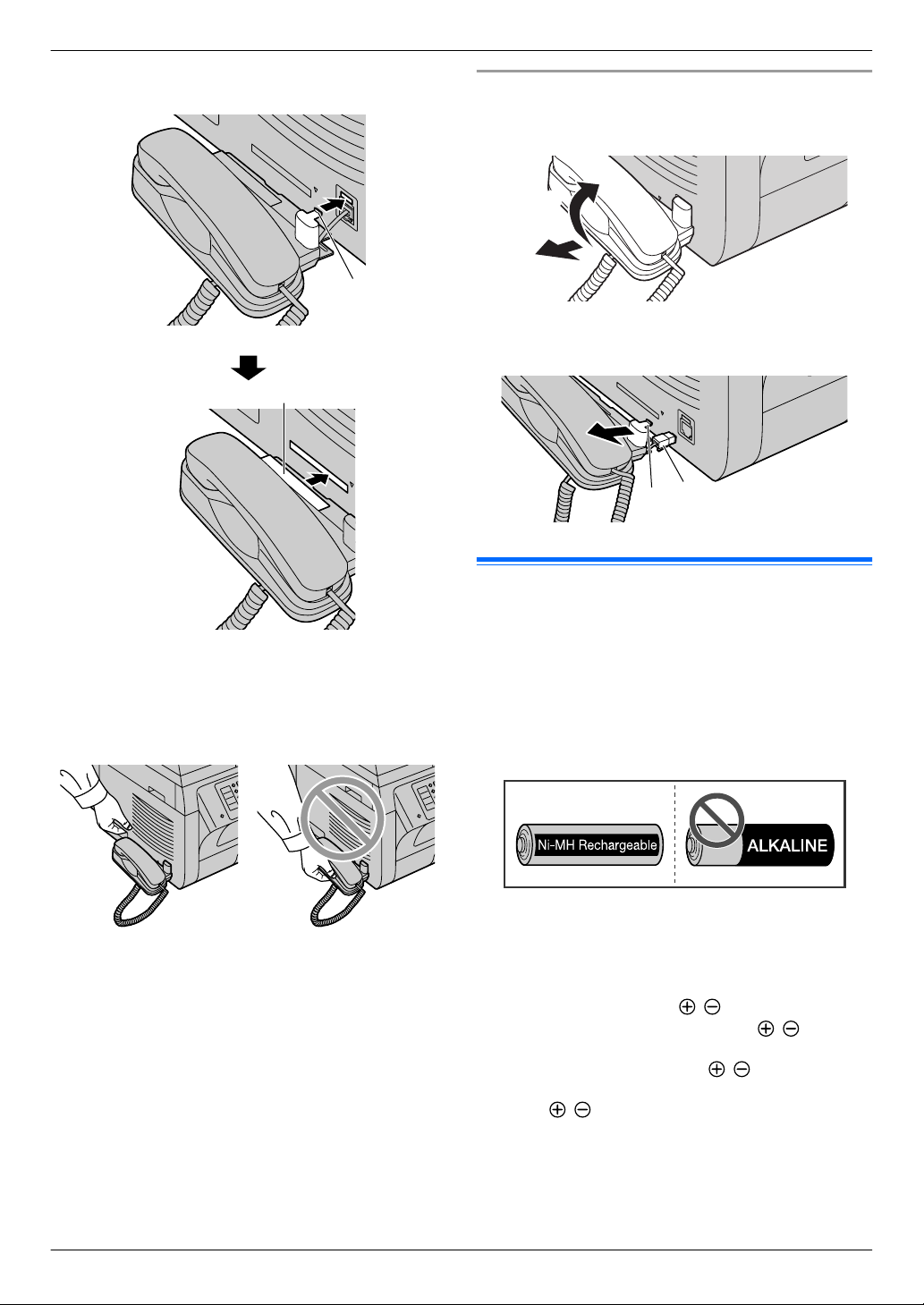 Ni-MH Rechargeable

ALKALINE