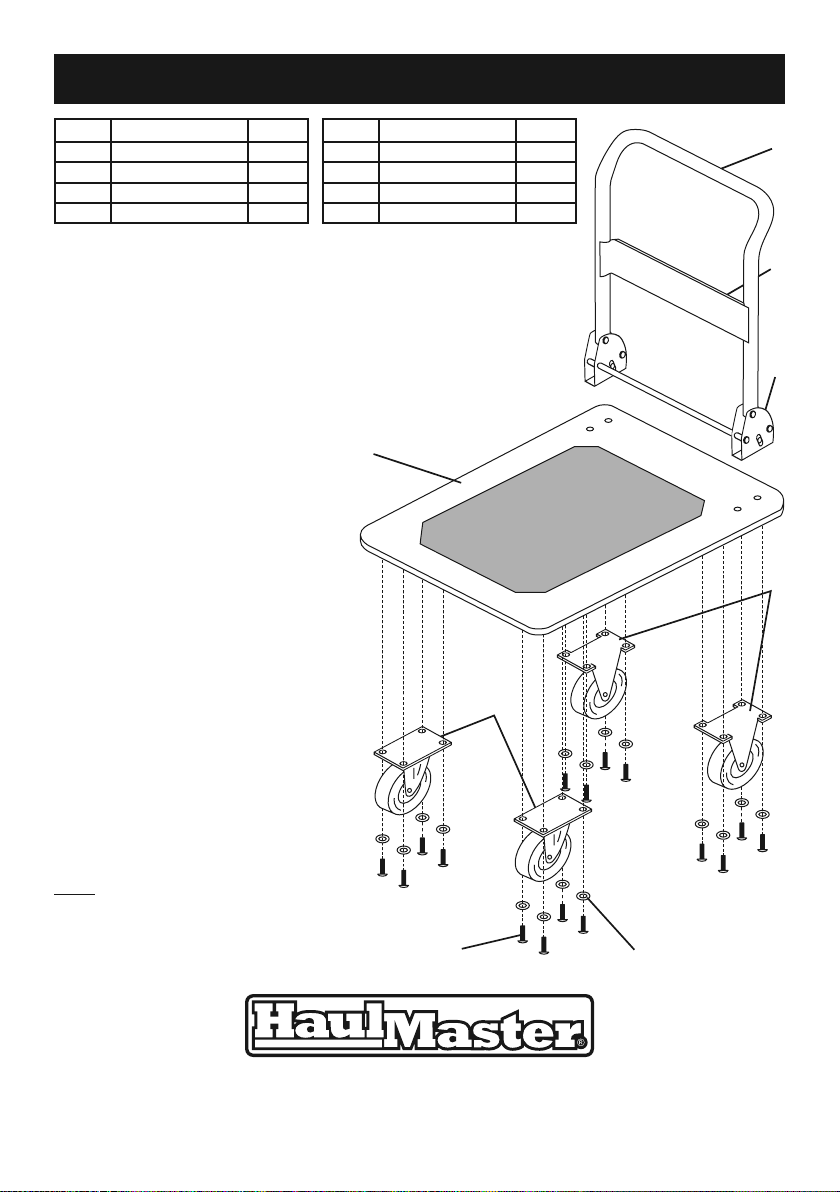 HaulMaster®