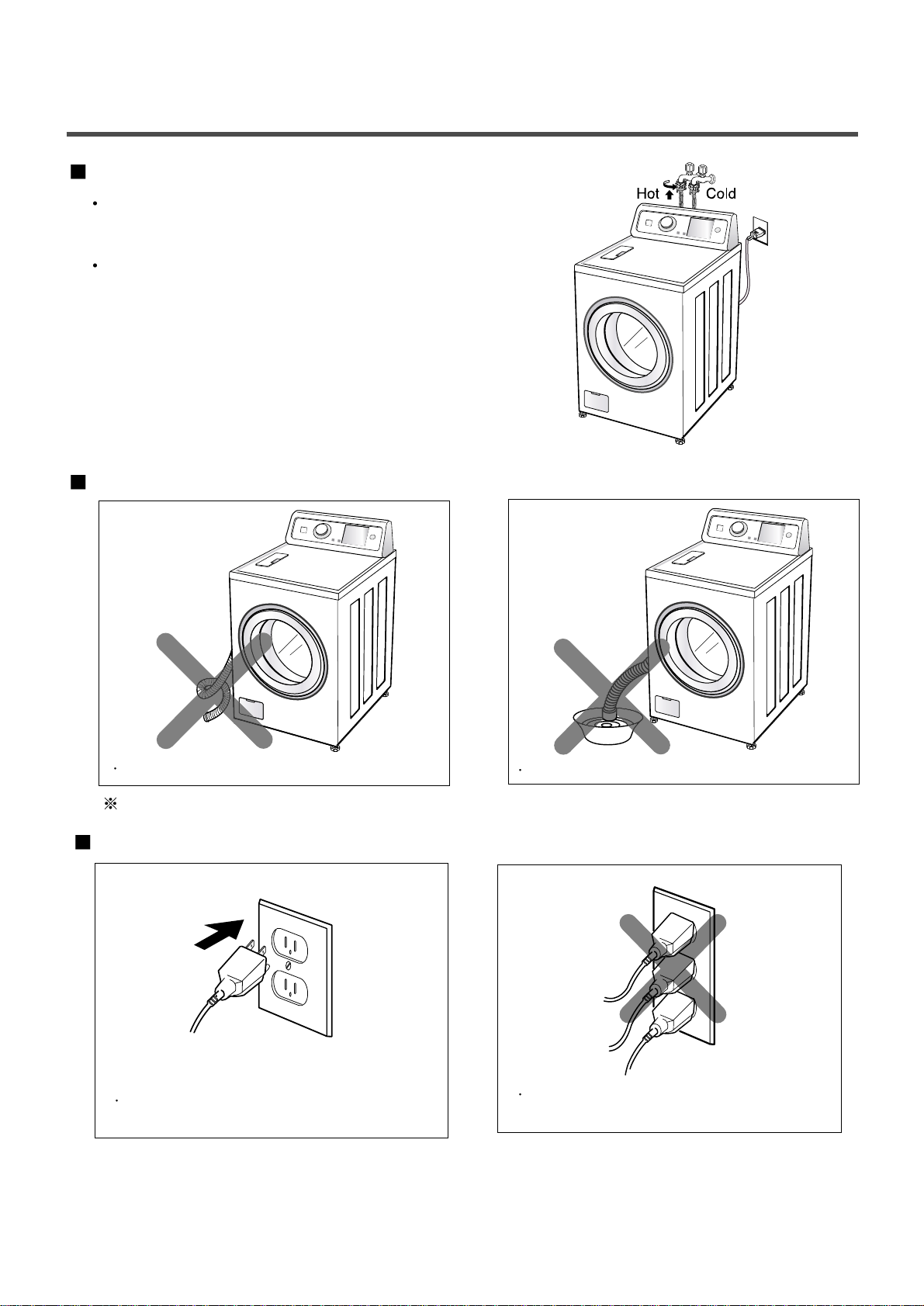 Hot Cold