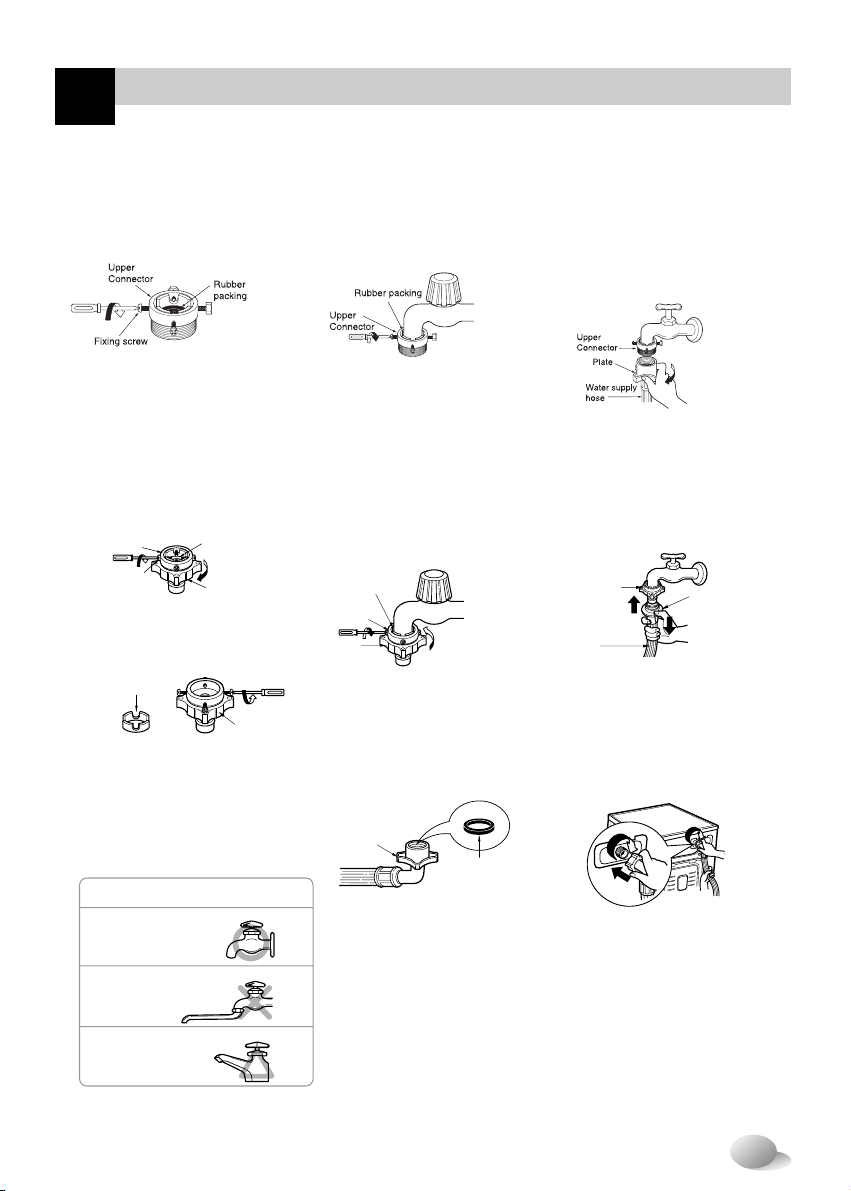 Upper Connector

Rubber packing

Fixing screw

Rubber packing

Upper Connector

Upper Connector

Plate

Water supply hose