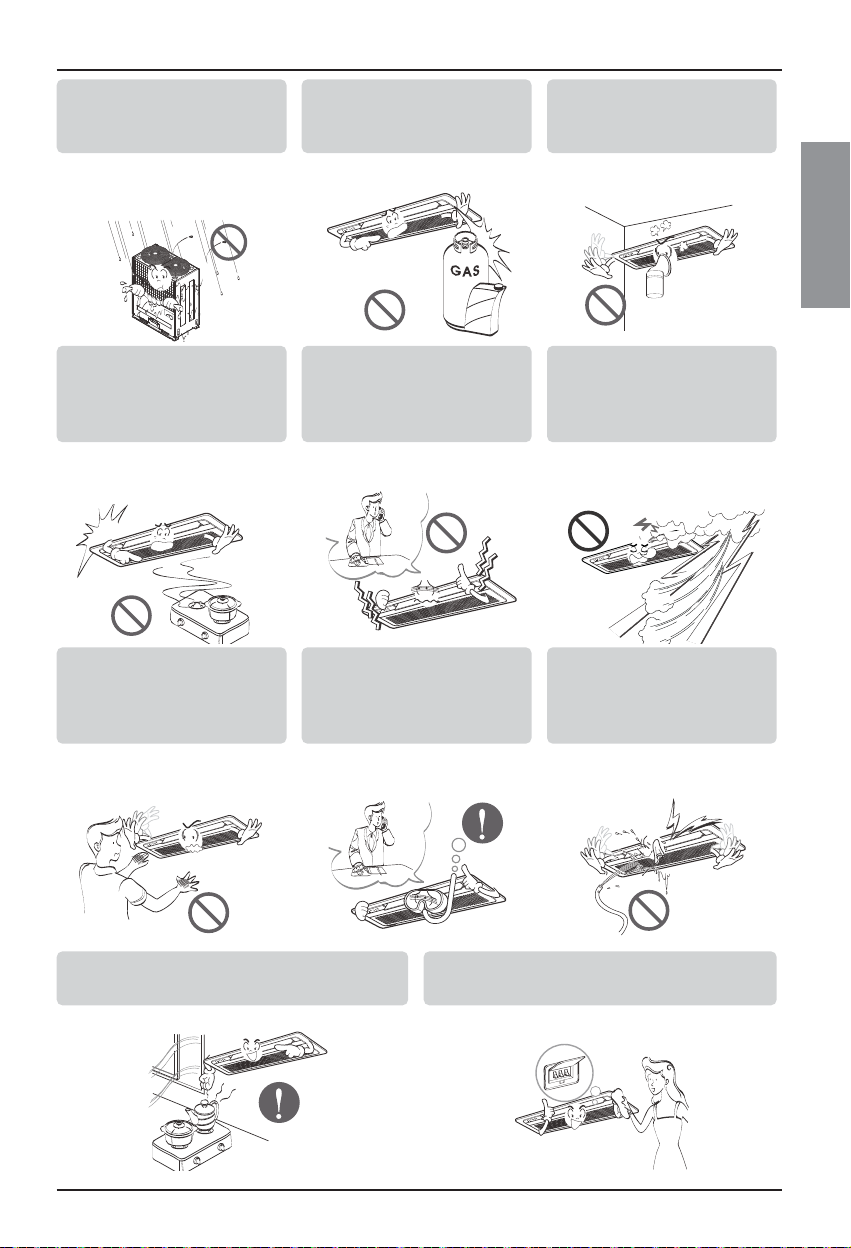 GAS