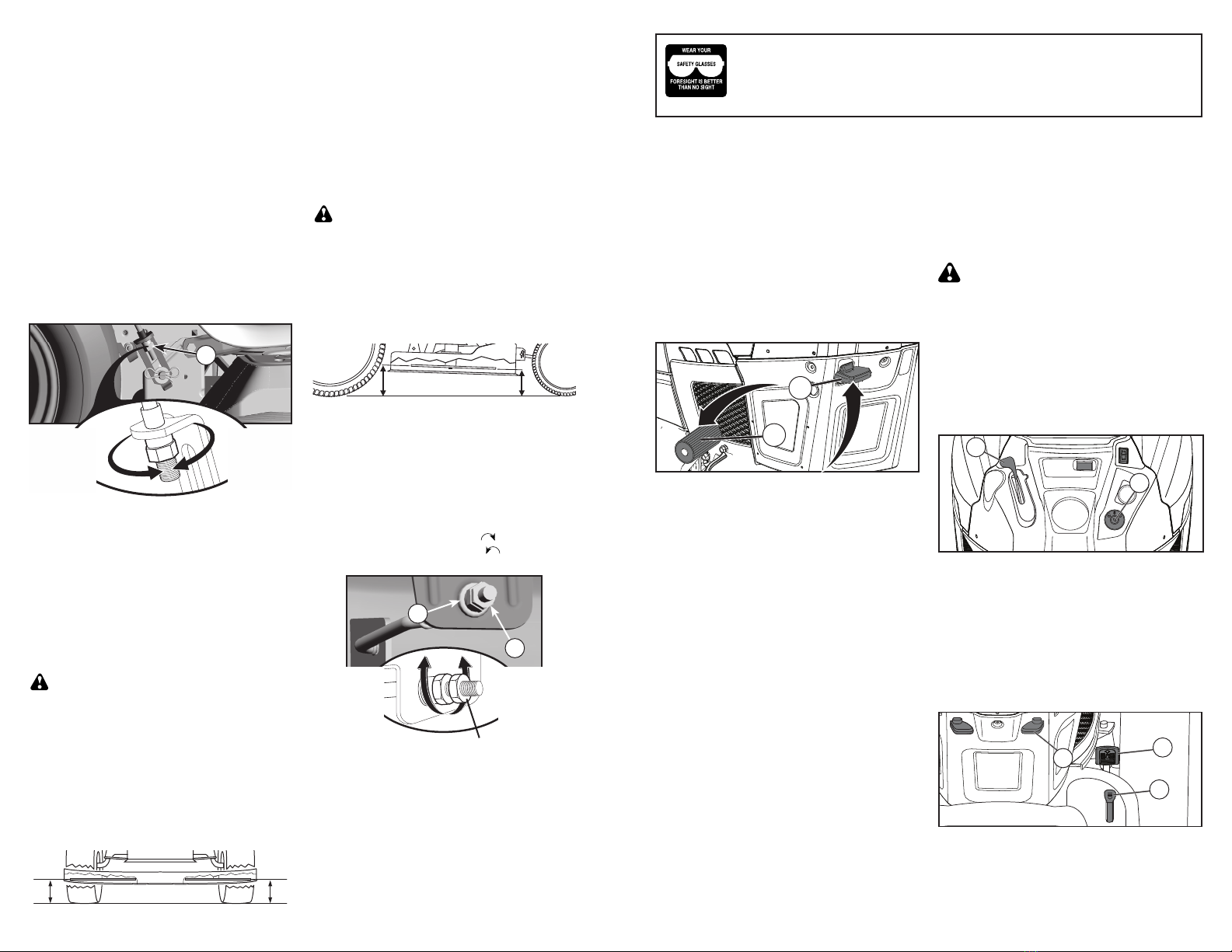 WEAR YOUR
SAFETY GLASSES
FORESIGHT IS BETTER THAN NO SIGHT