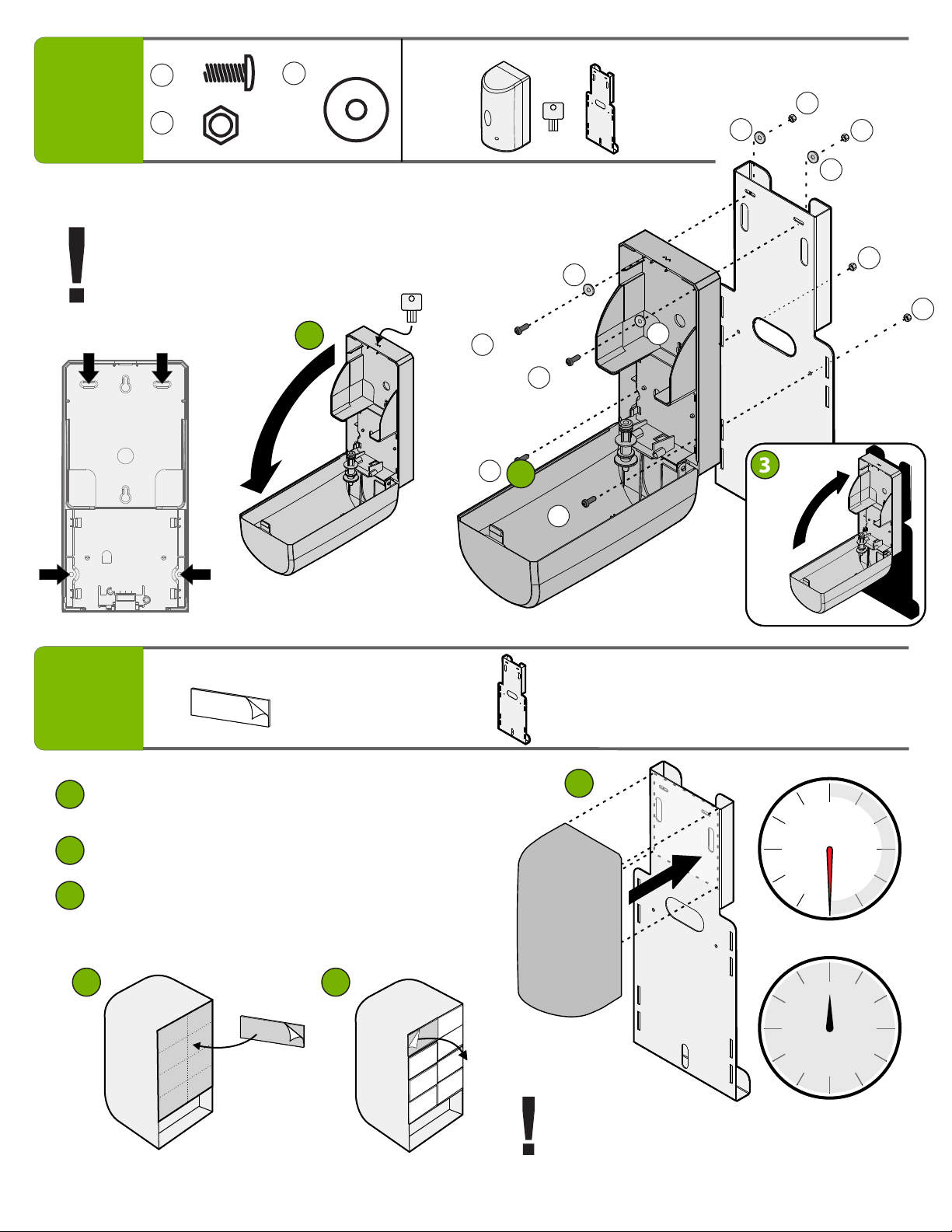 3