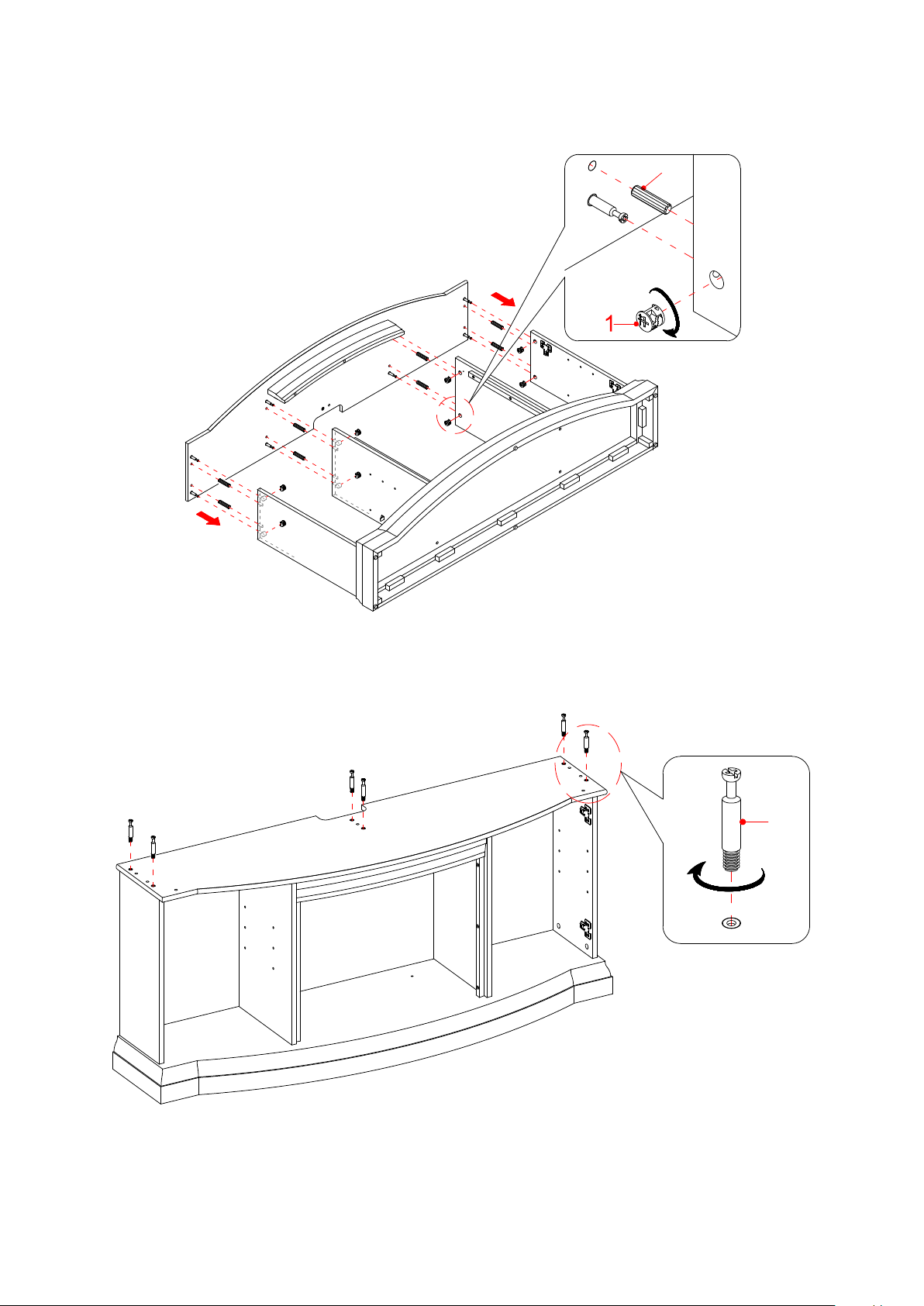 1