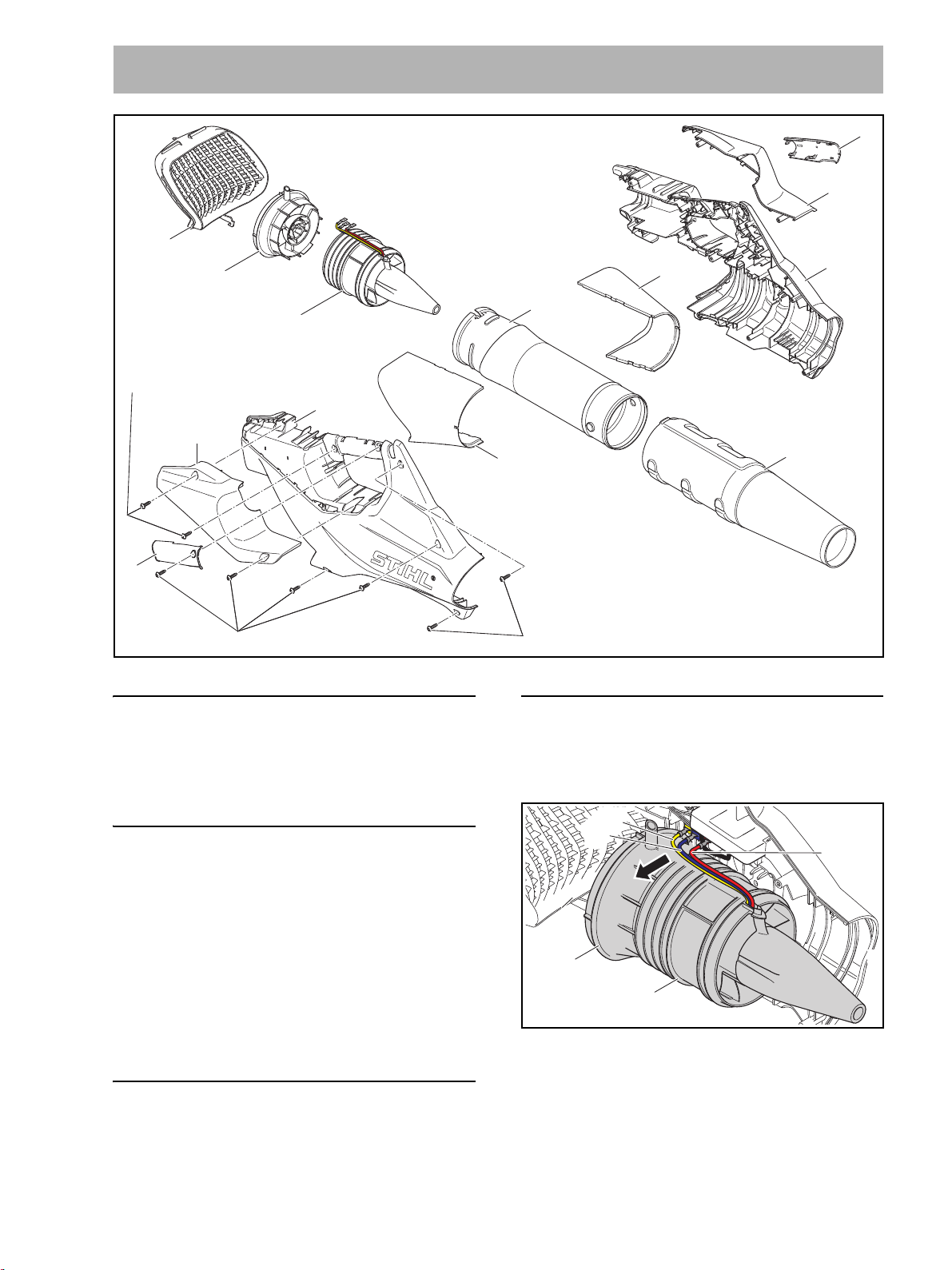 STIHL