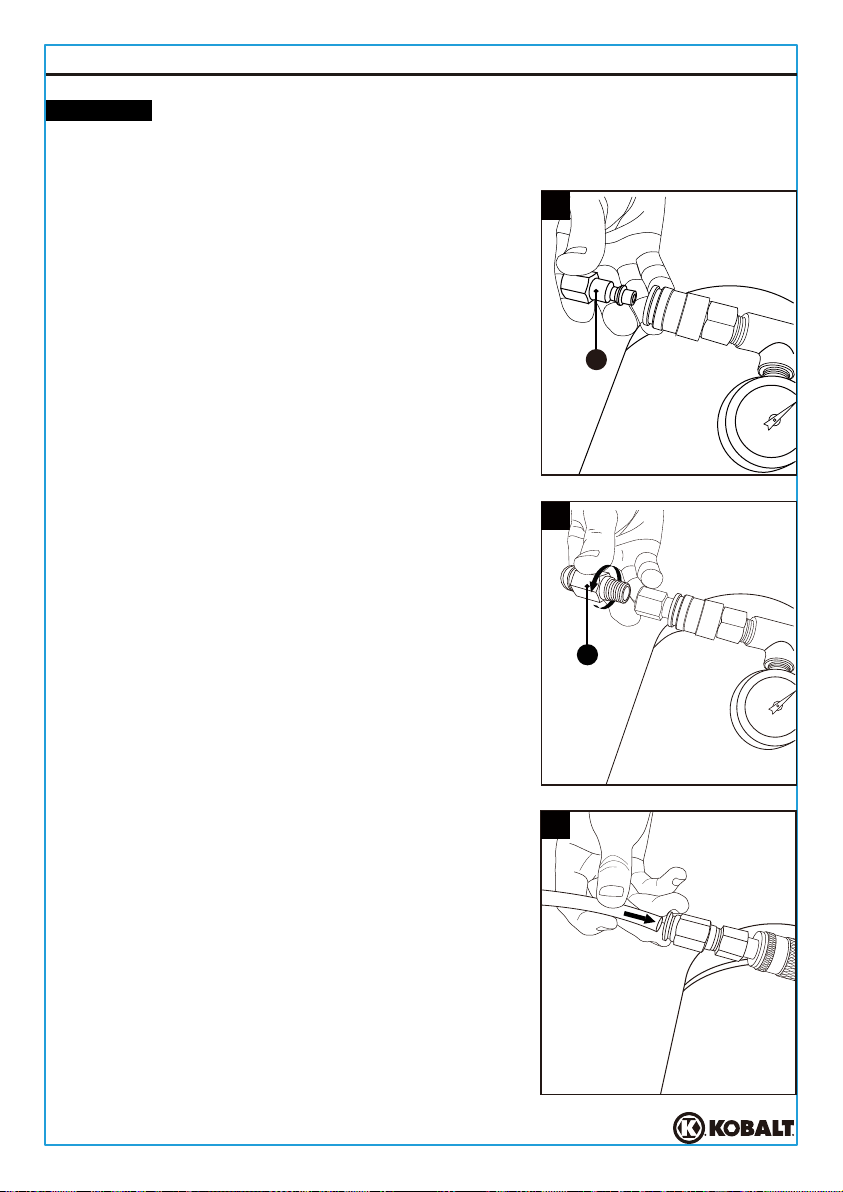 KOBALT