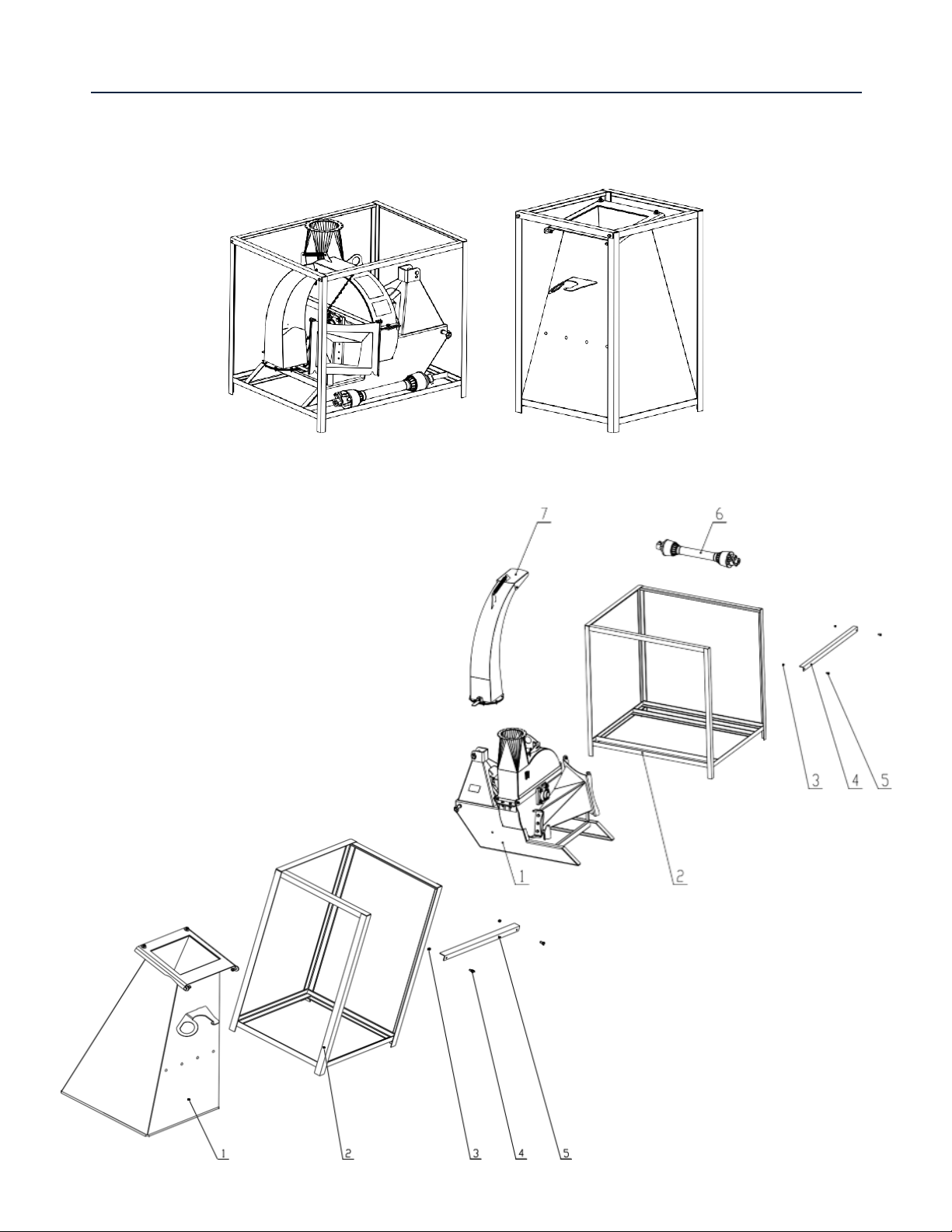 7
6
3
4
5
1
2
1
2
3
4
5