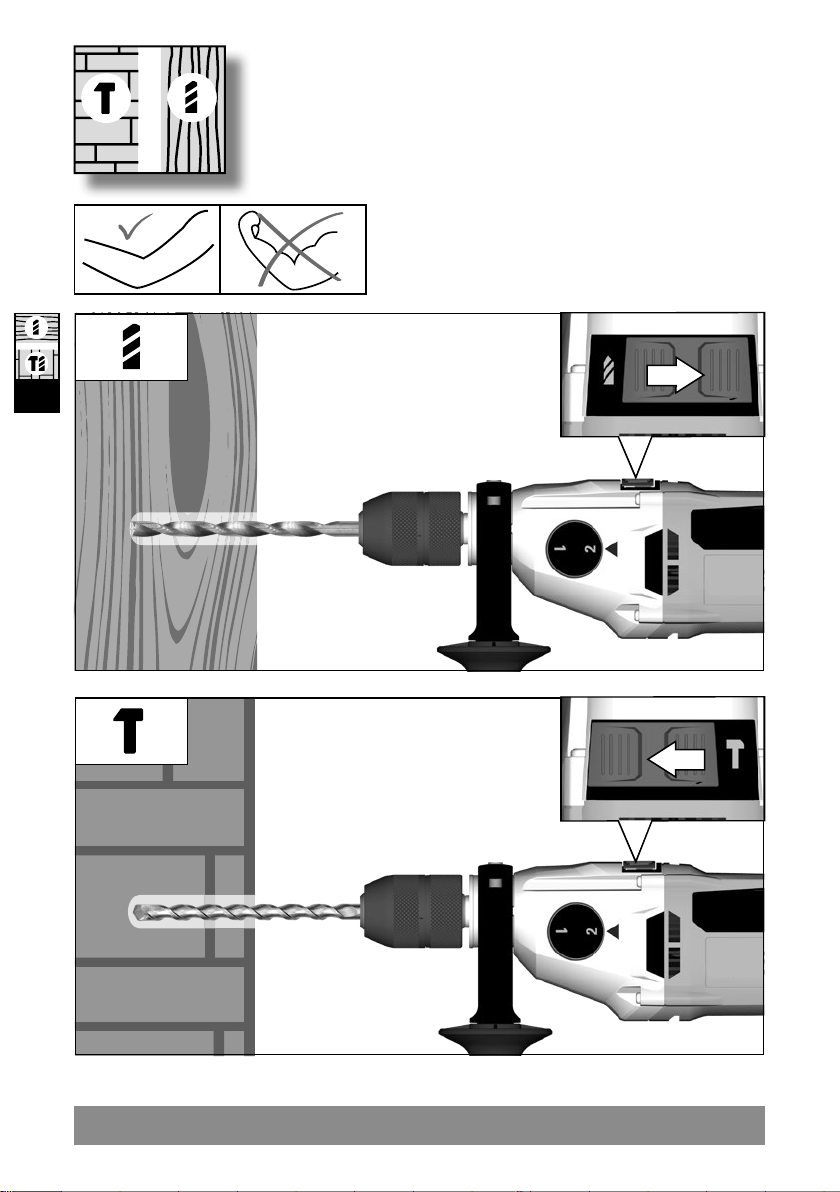 1 2

1 2