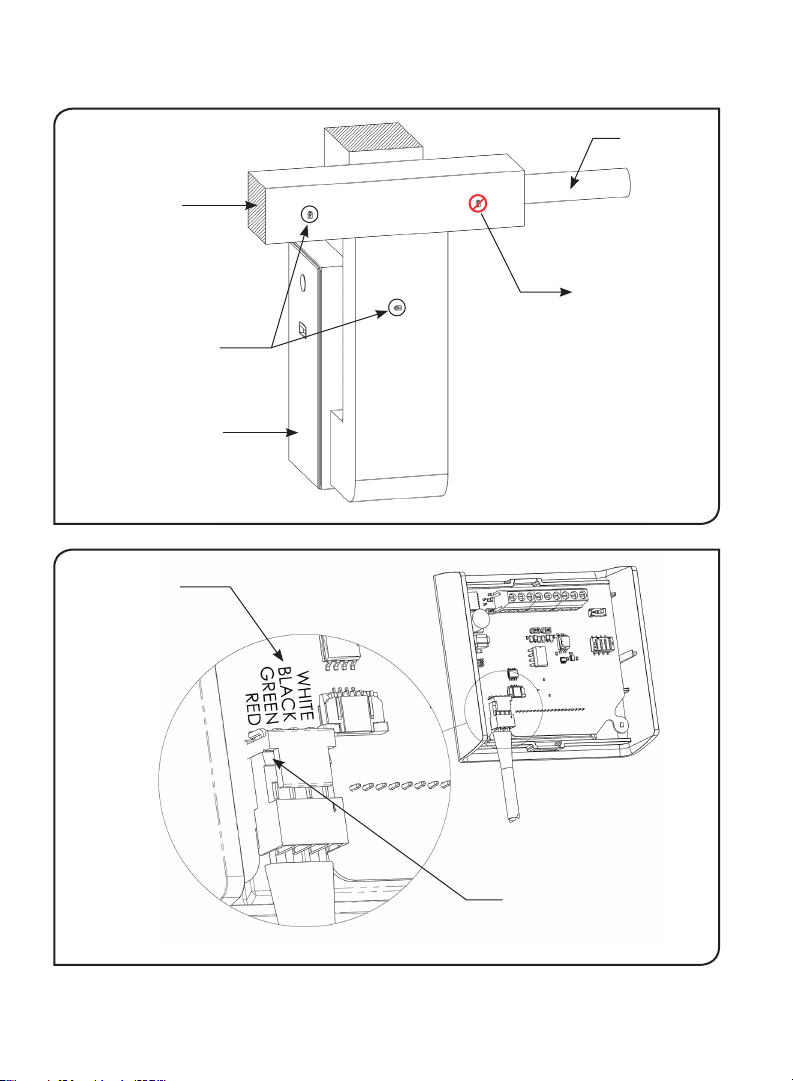 WHITE
BLACK
GREEN
RED