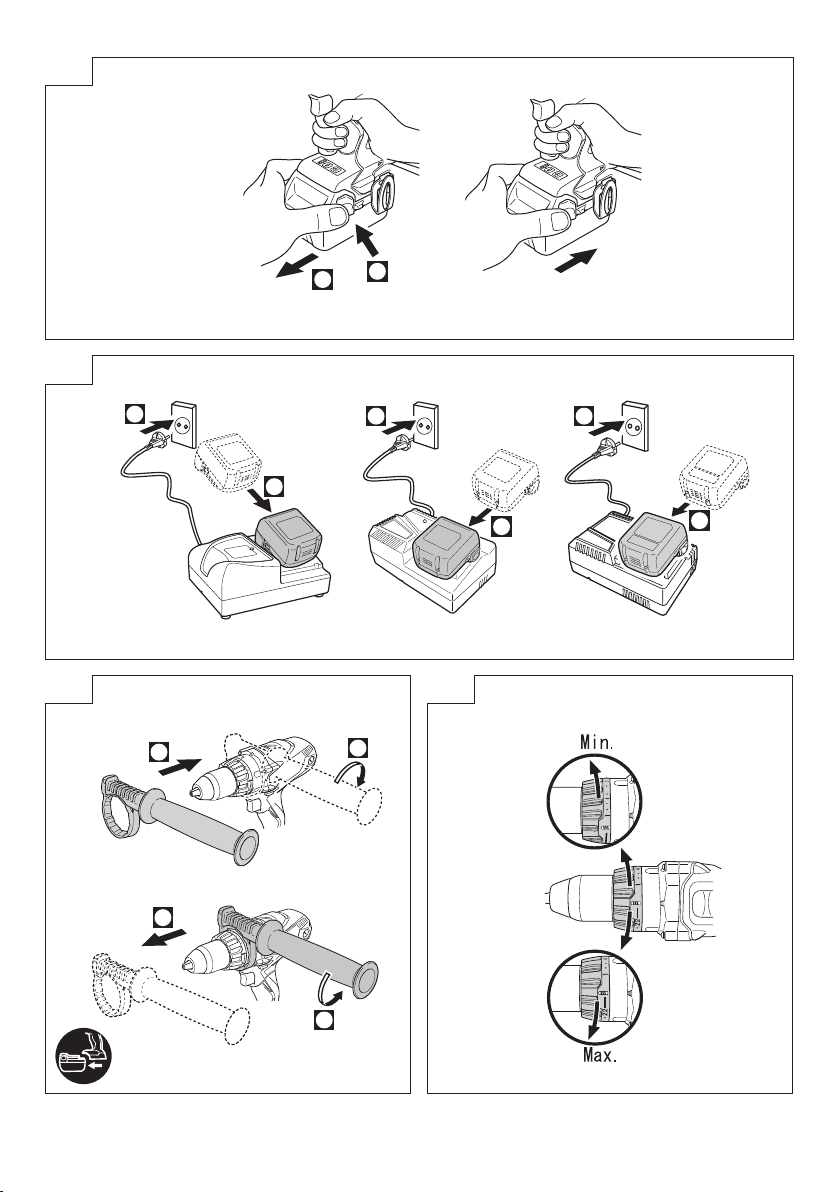 Min.

Max.