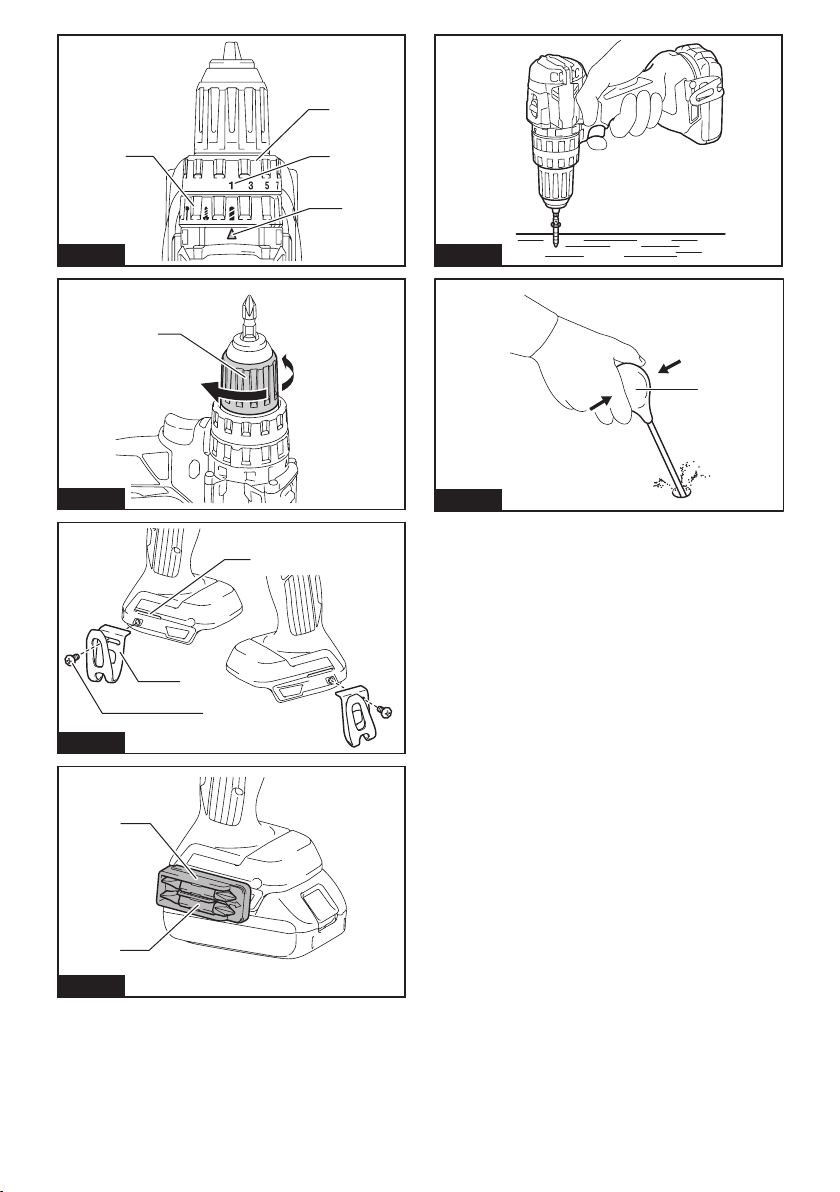 1 3 5 7