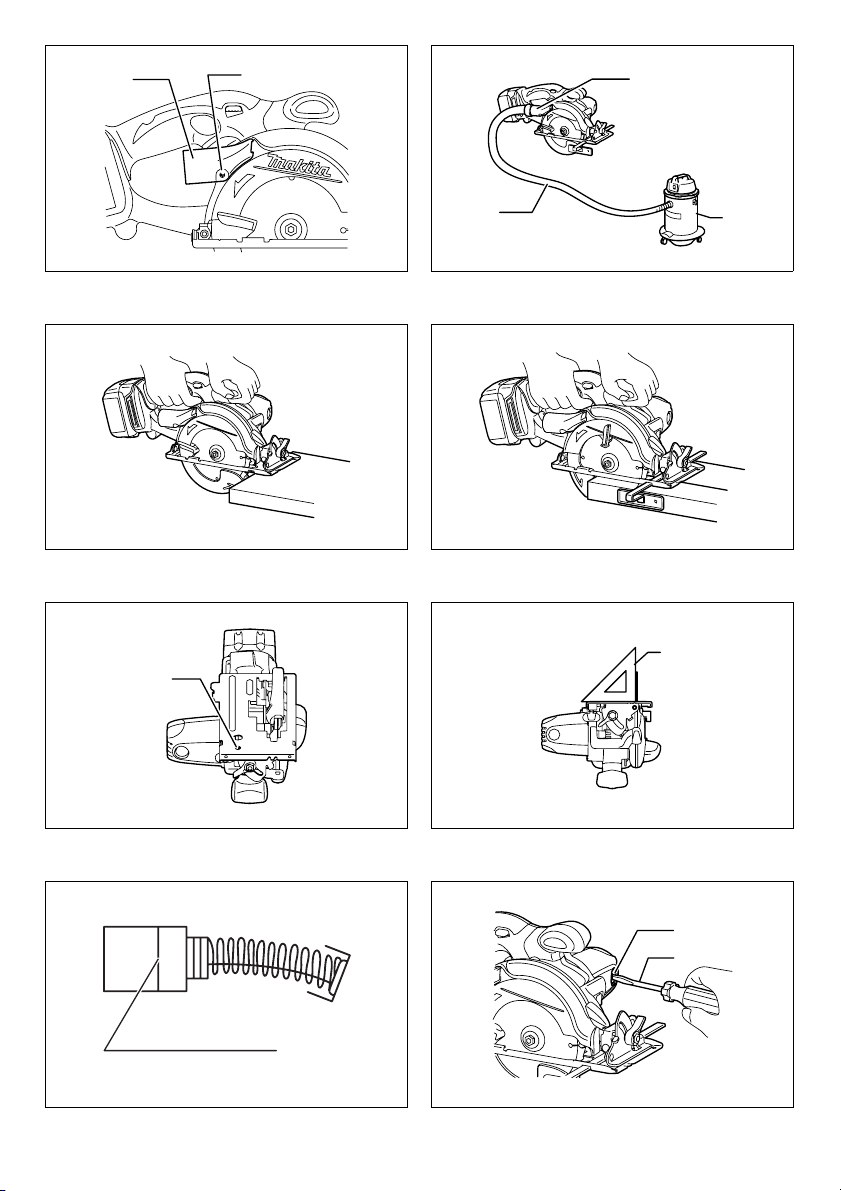 makita