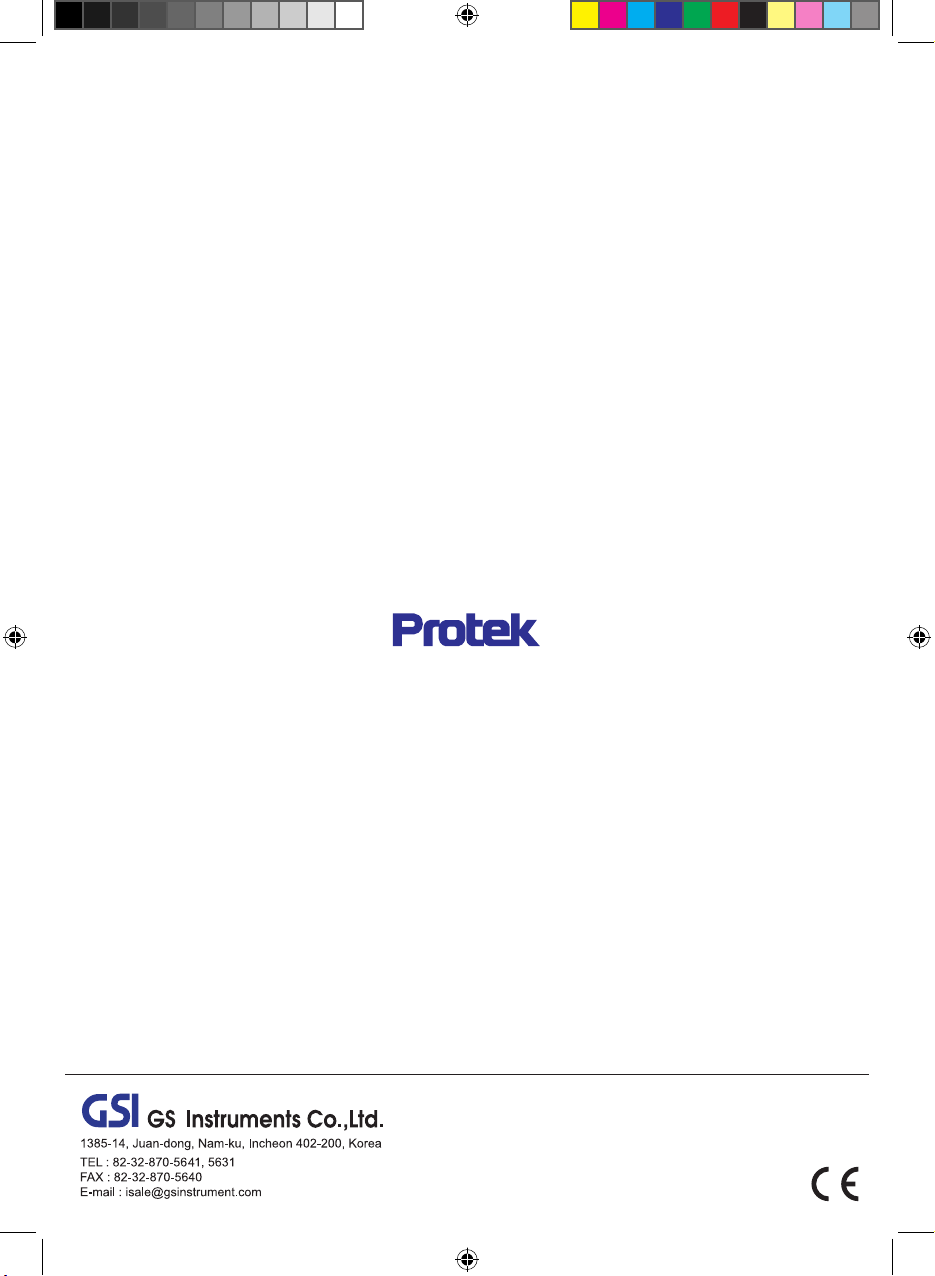 Protek

GSI GS Instruments Co.,Ltd.
1385-14, Juan-dong, Nam-ku, Incheon 402-200, Korea
TEL : 82-32-870-5641, 5631
FAX : 82-32-870-5640
E-mail : isale@gsinstrument.com

CE