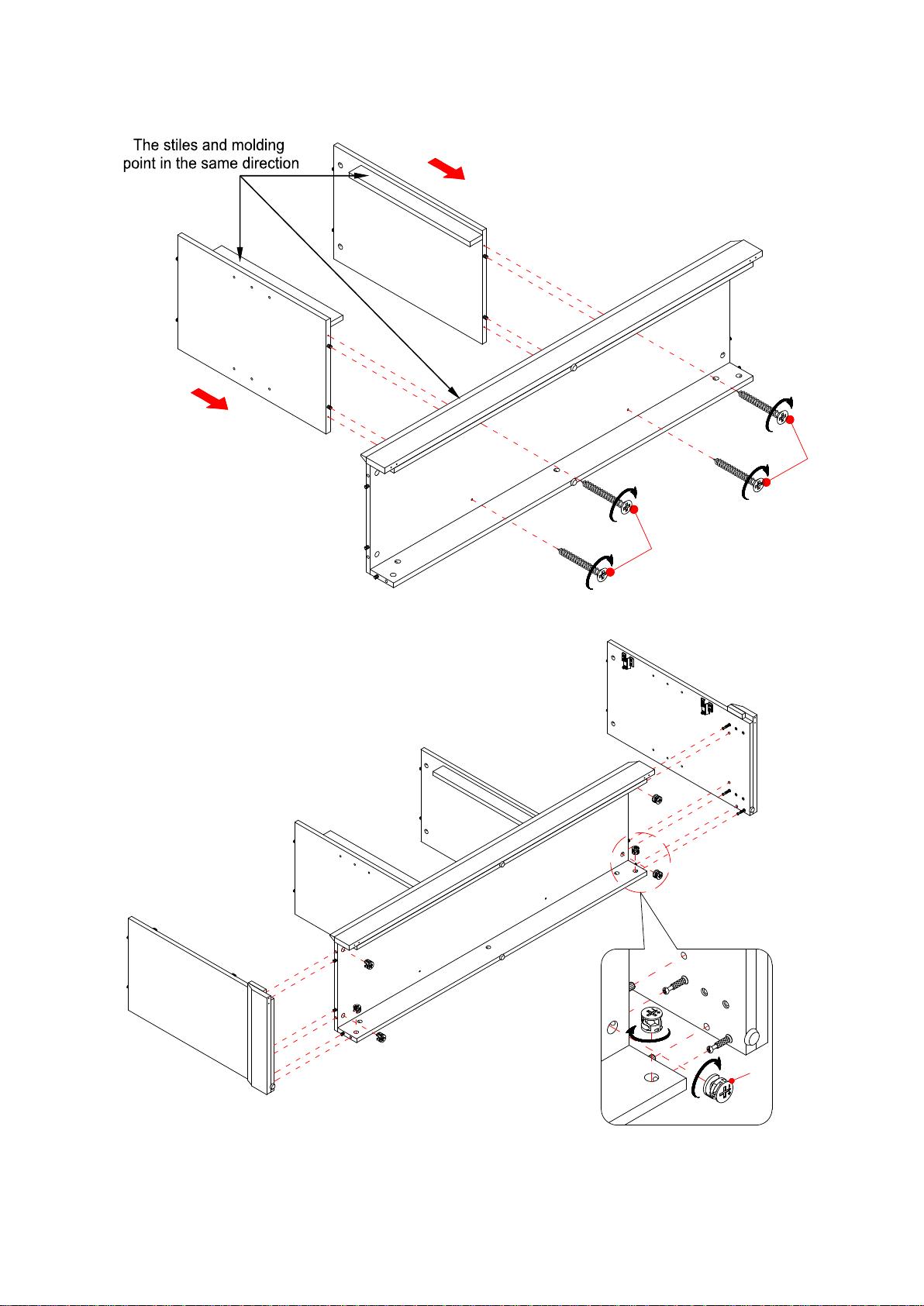 The stiles and molding point in the same direction