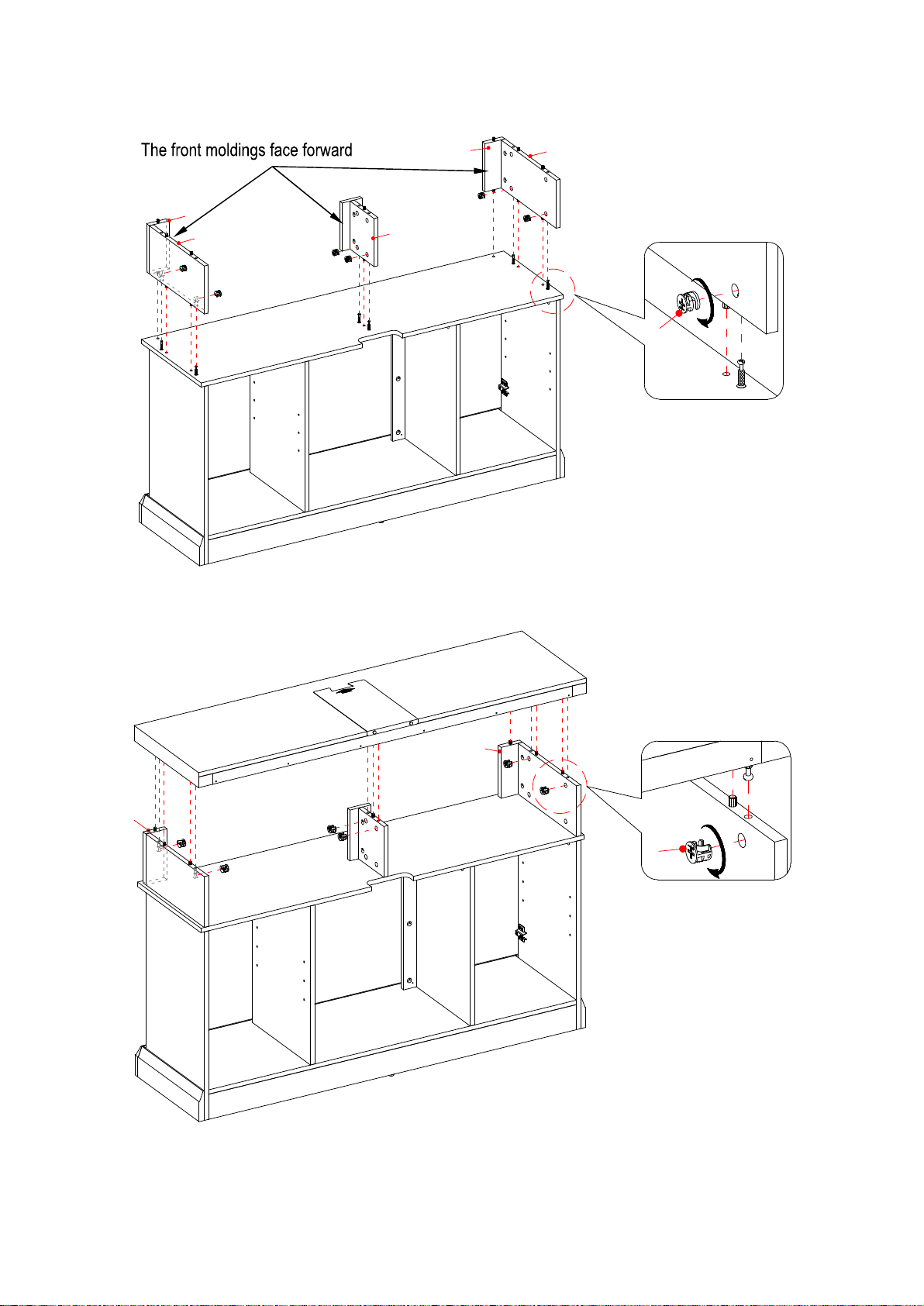 The front moldings face forward