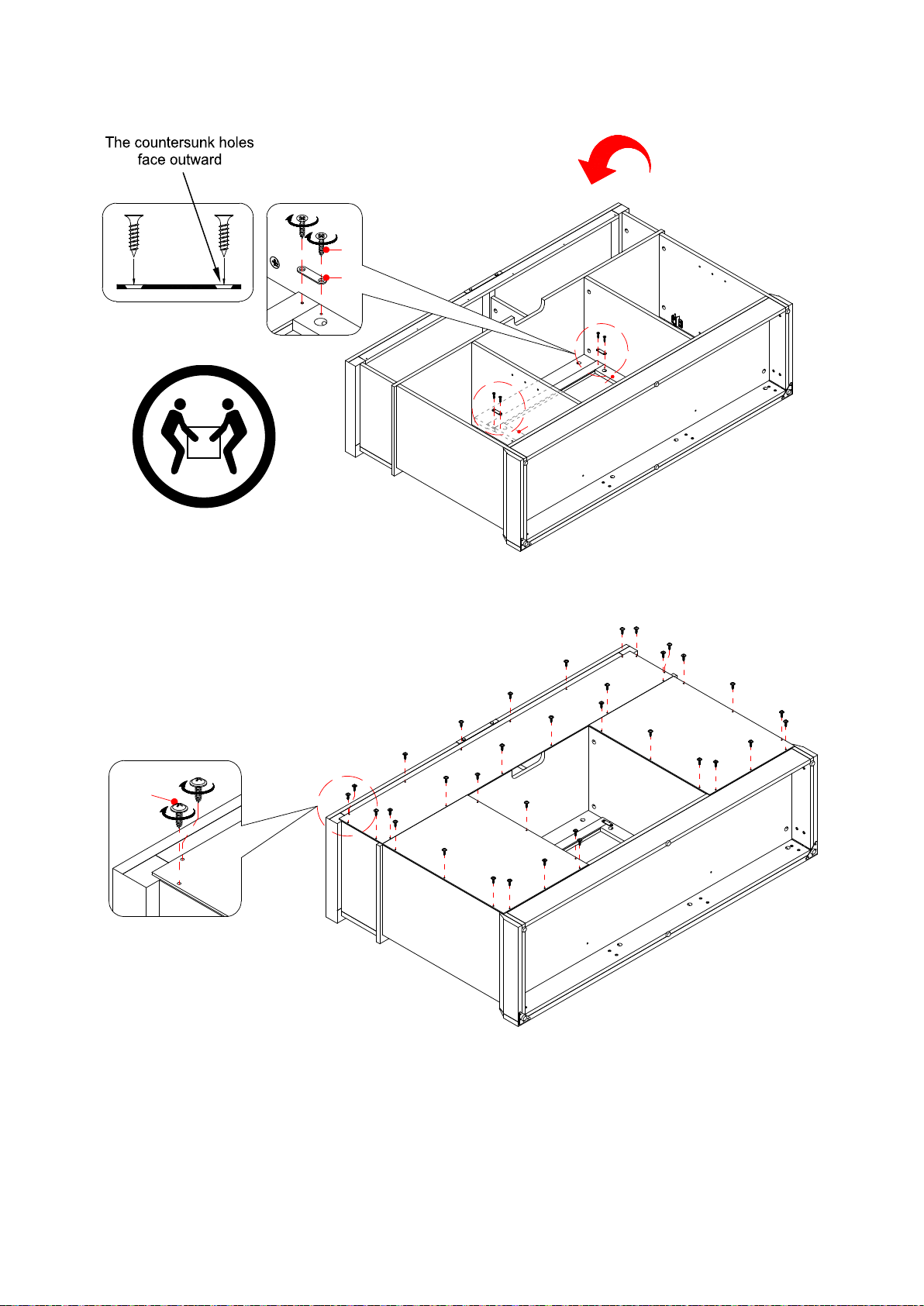 The countersunk holes face outward