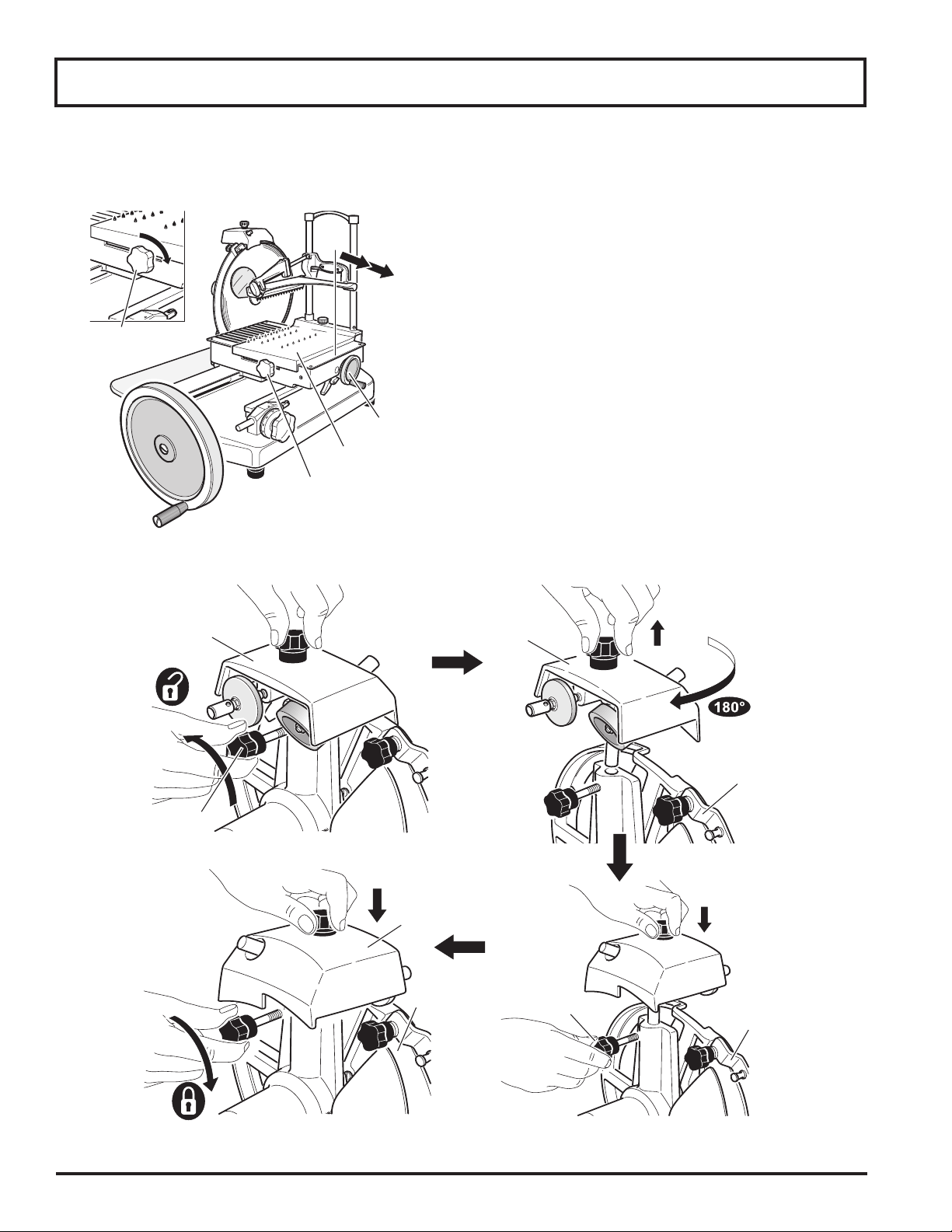 180°