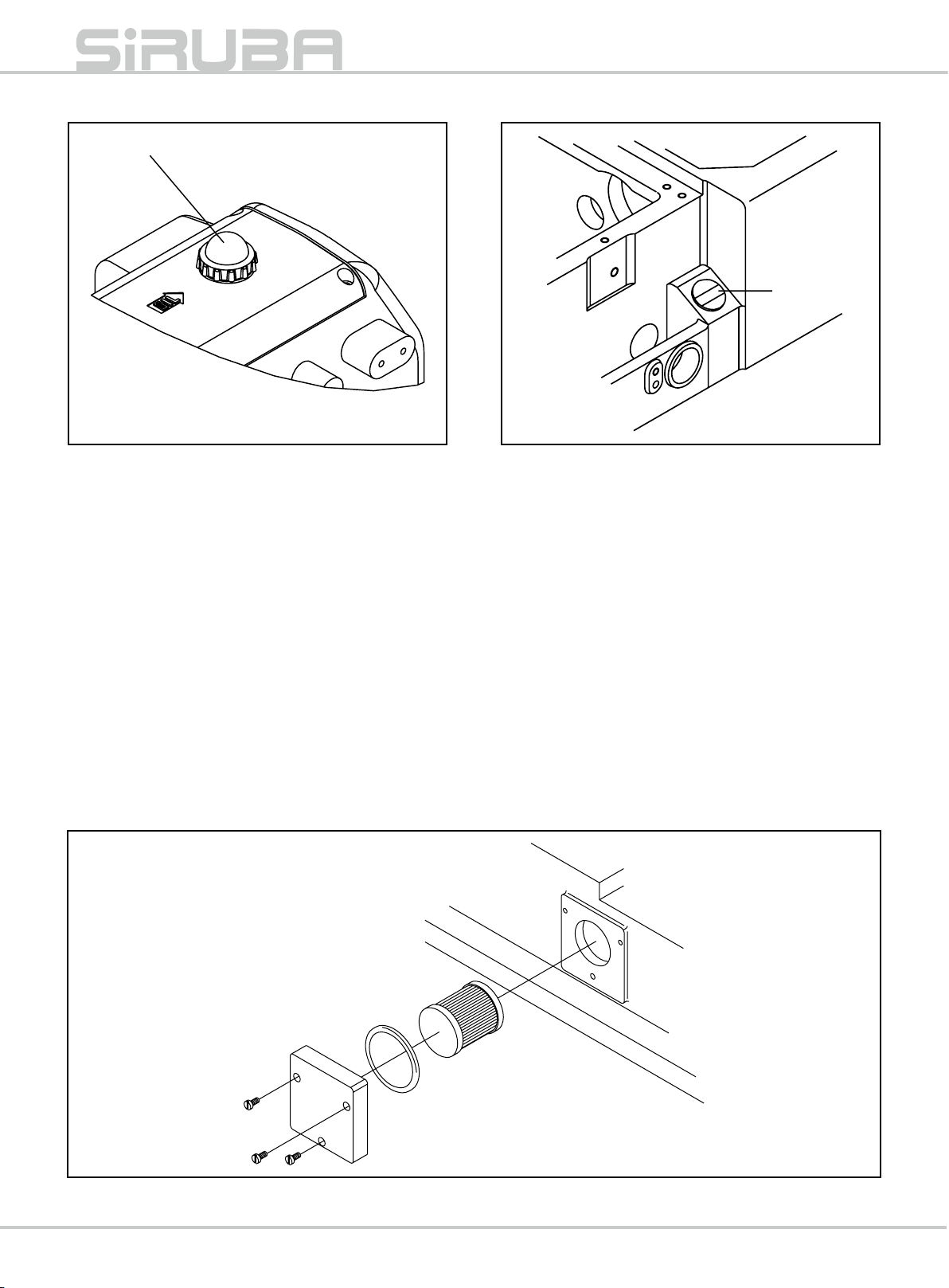 SiRUBA