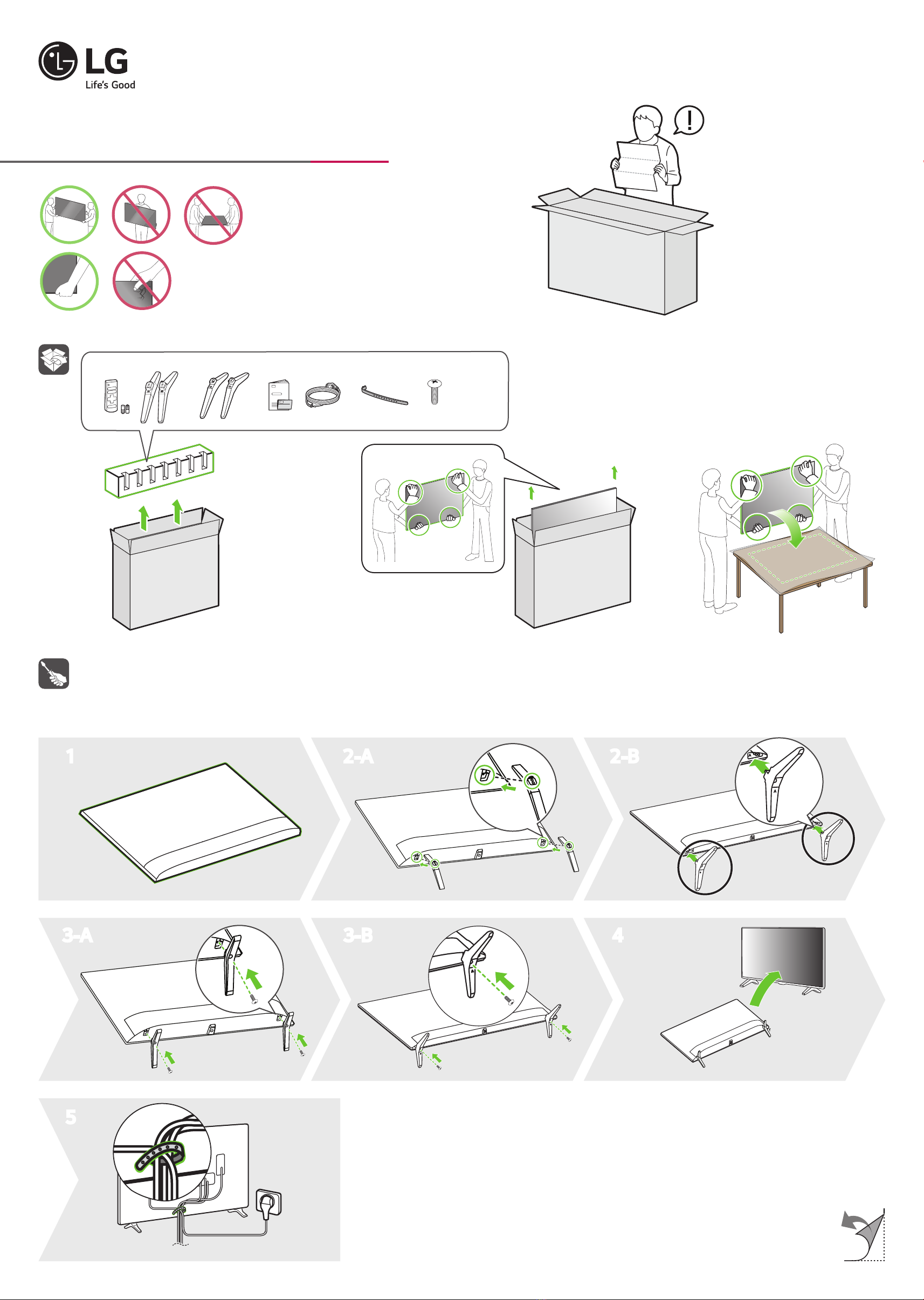 LG
Life's Good

1

2-A

2-B

3-A

3-B

4

5