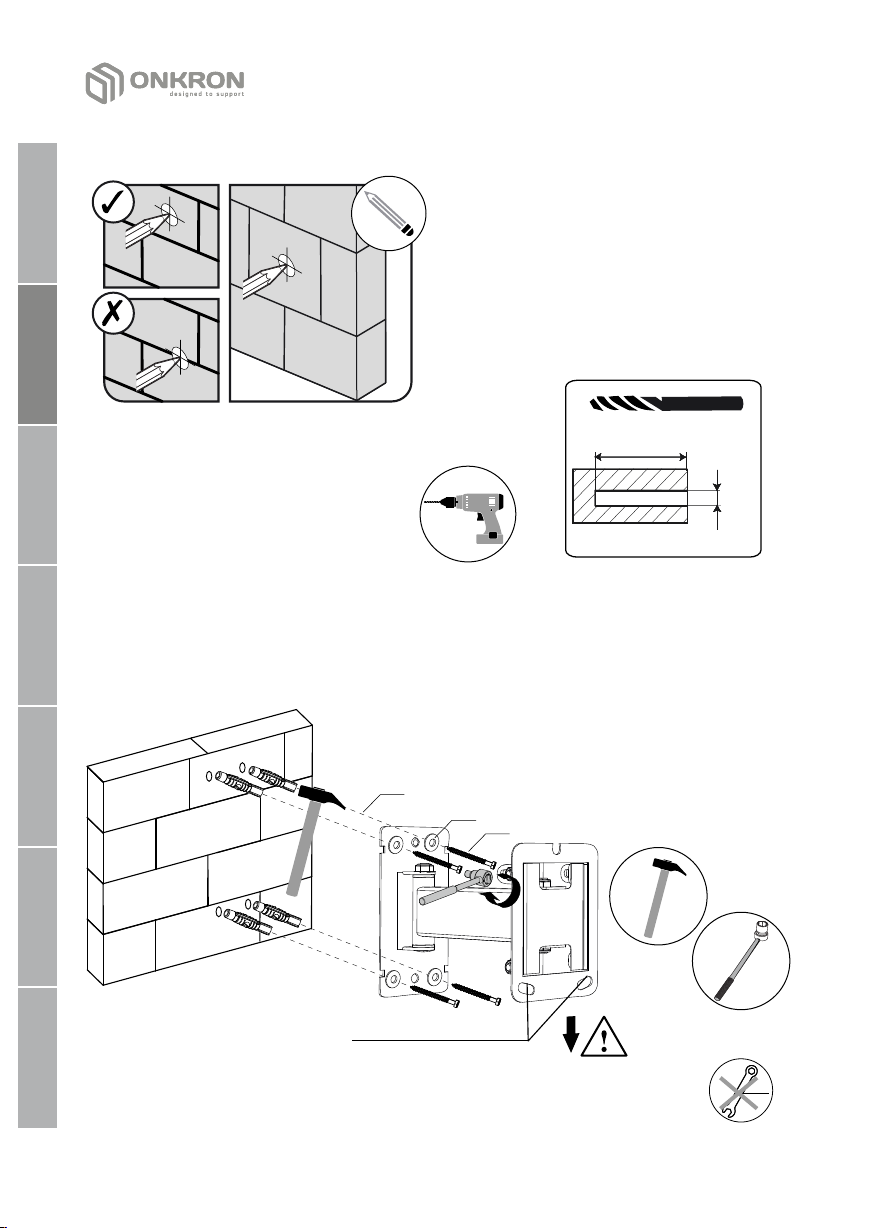 ONKRON
designed to support