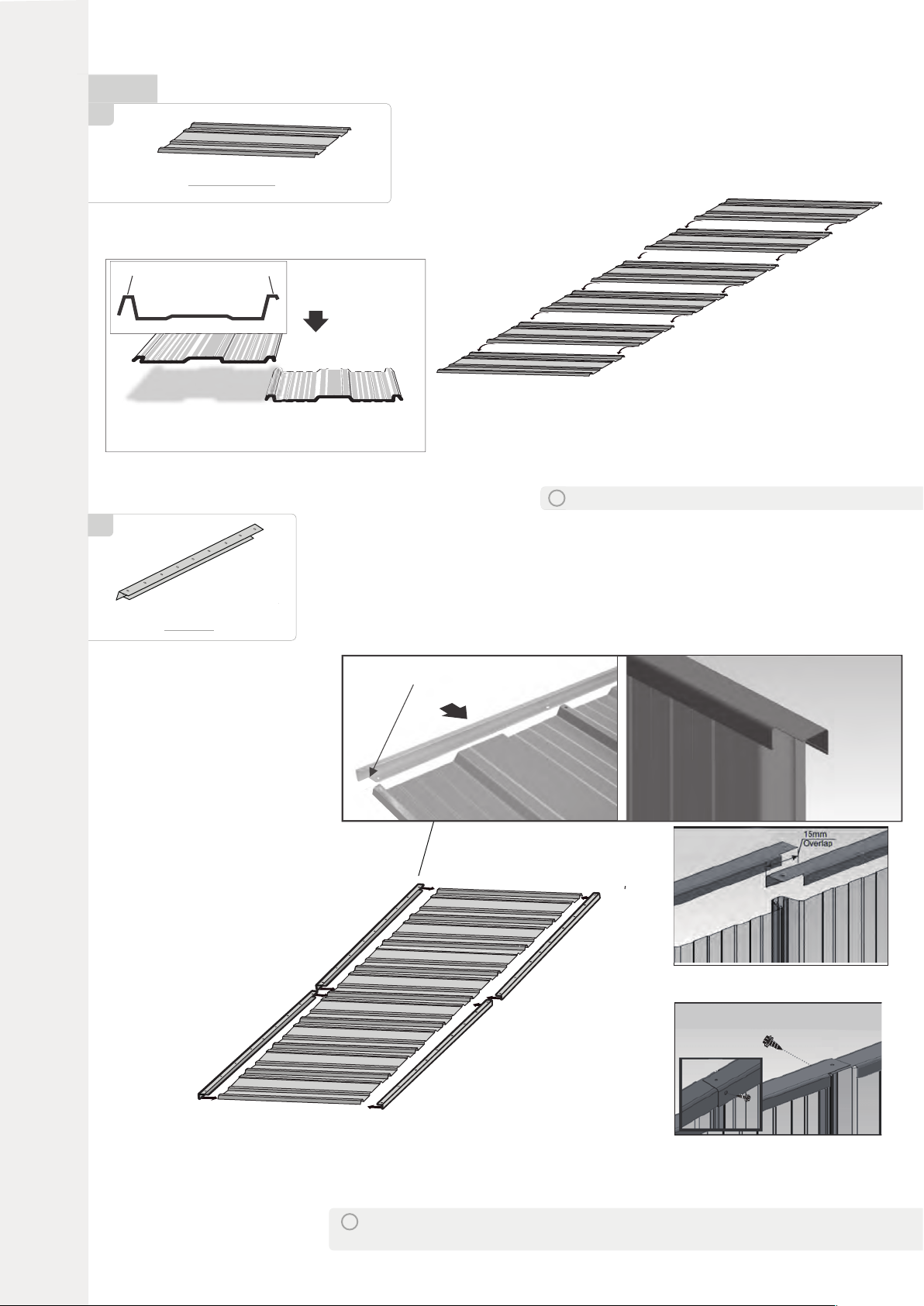 15mm
Overlap