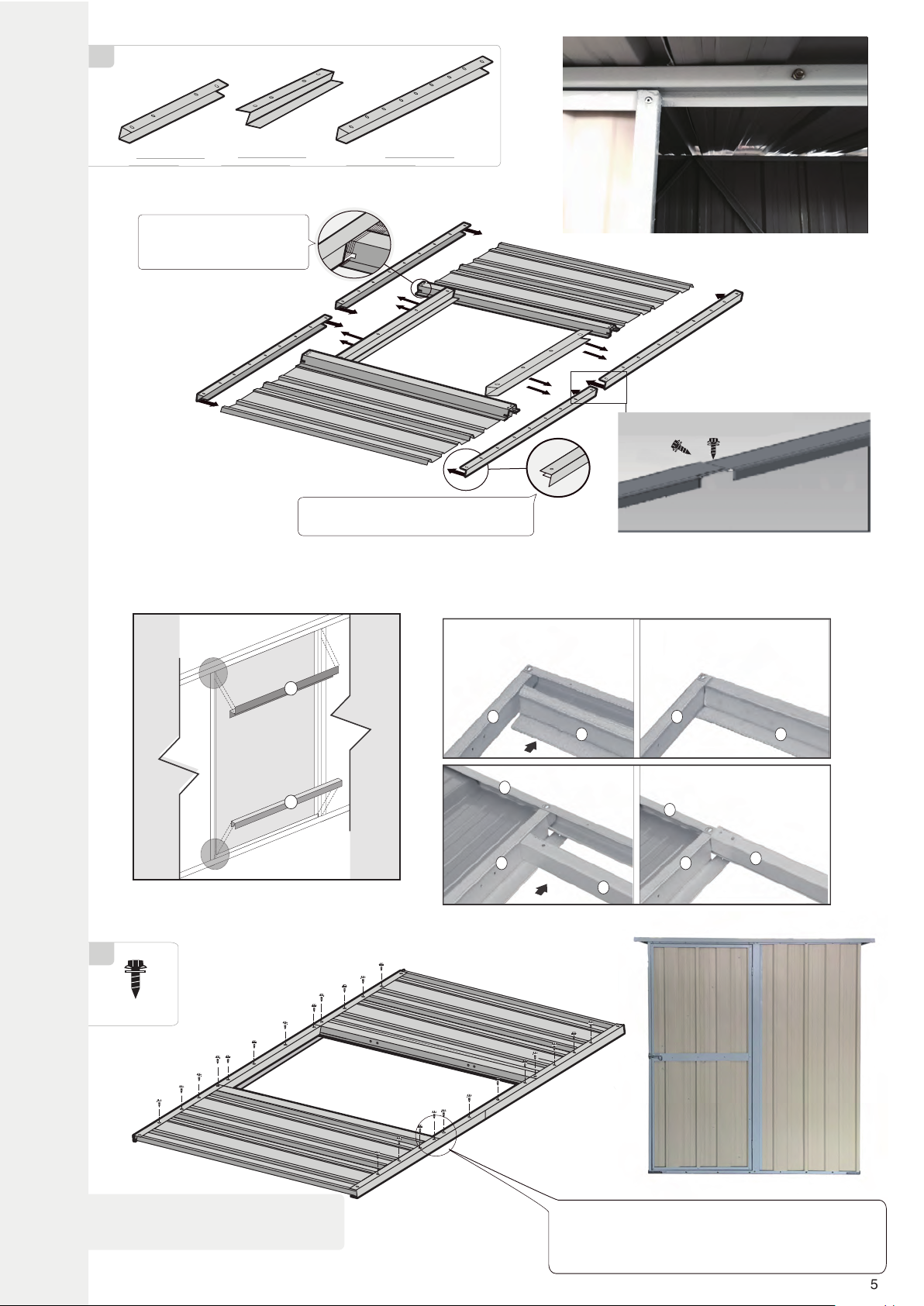 5